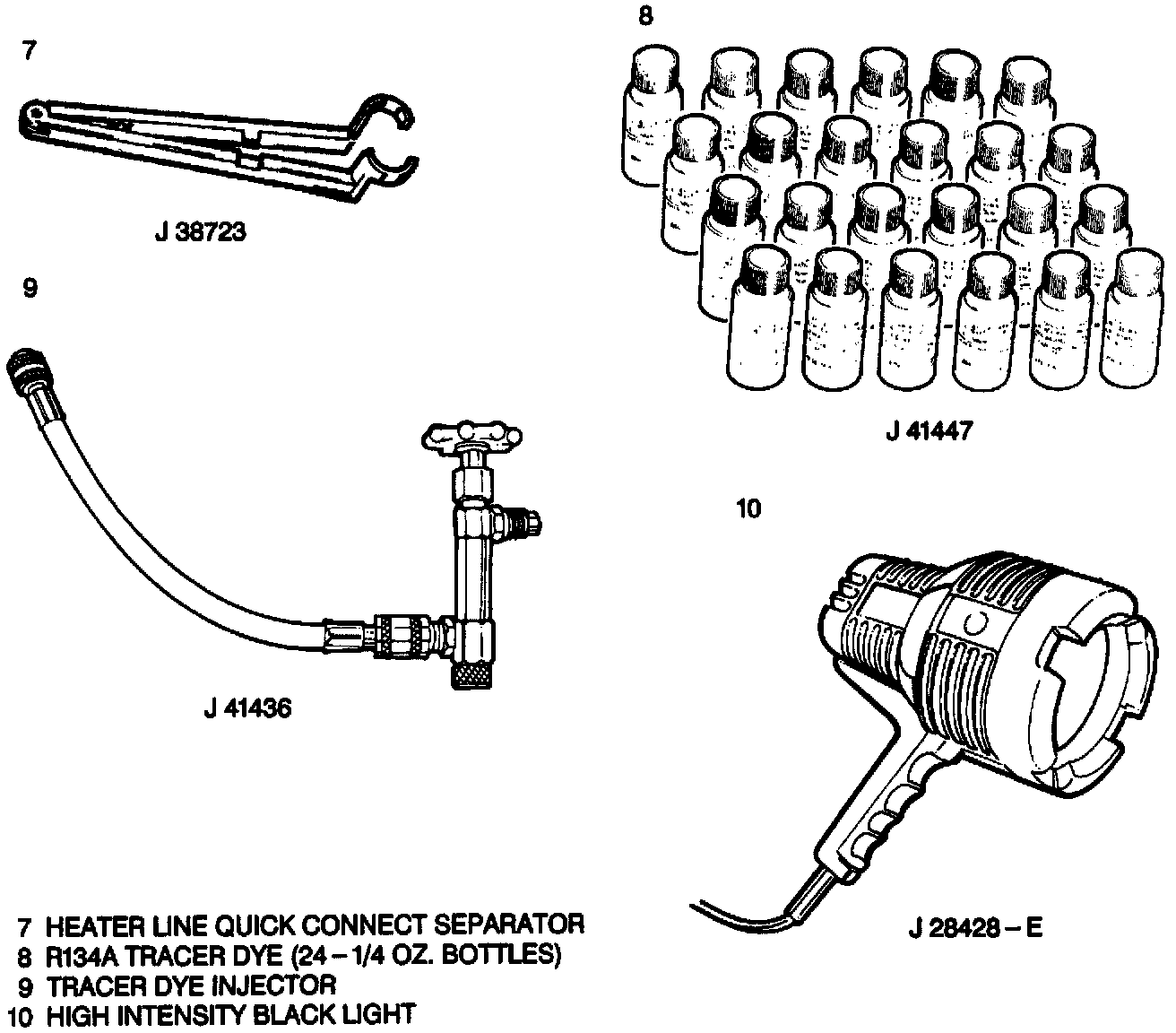 7

J 38723

8

J 41447

9

J 41436

10

J 28428 – E

7 HEATER LINE QUICK CONNECT SEPARATOR
8 R134A TRACER DYE (24 – 1/4 OZ. BOTTLES)
9 TRACER DYE INJECTOR
10 HIGH INTENSITY BLACK LIGHT