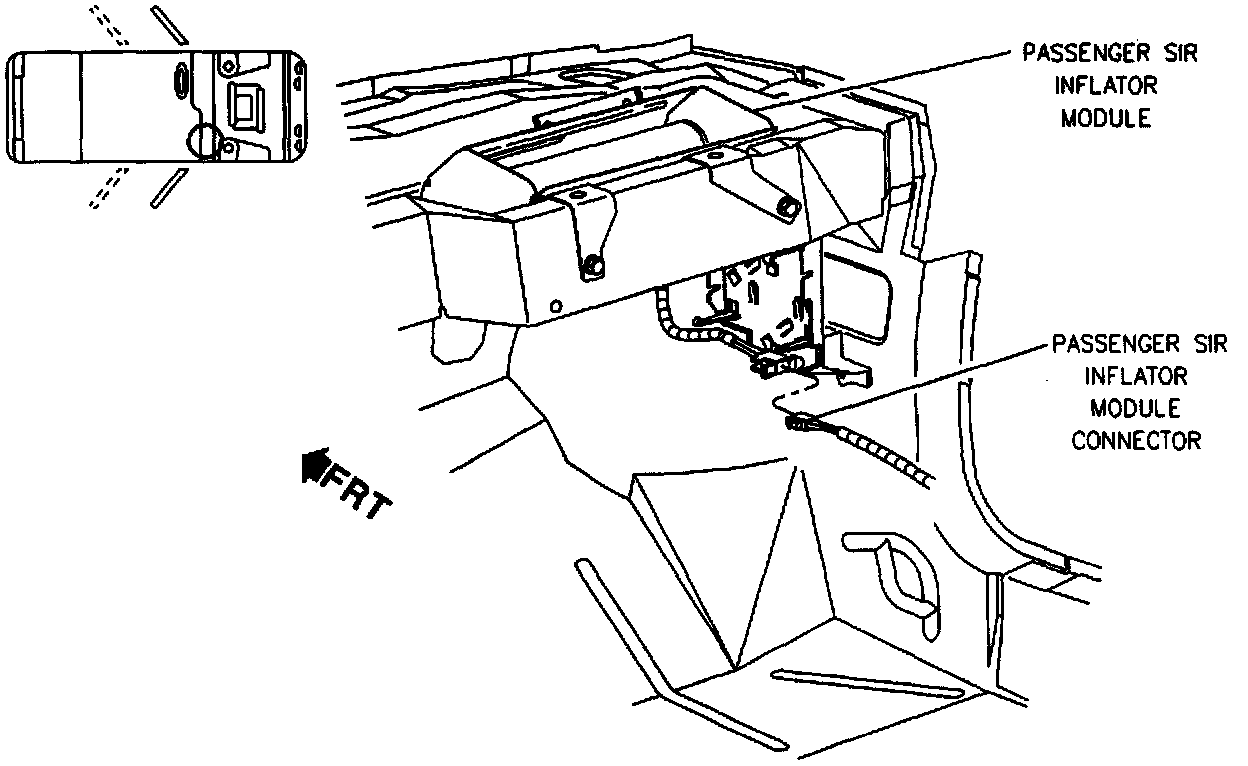 PASSENGER SIR INFLATOR MODULE

PASSENGER SIR INFLATOR MODULE CONNECTOR

FRT