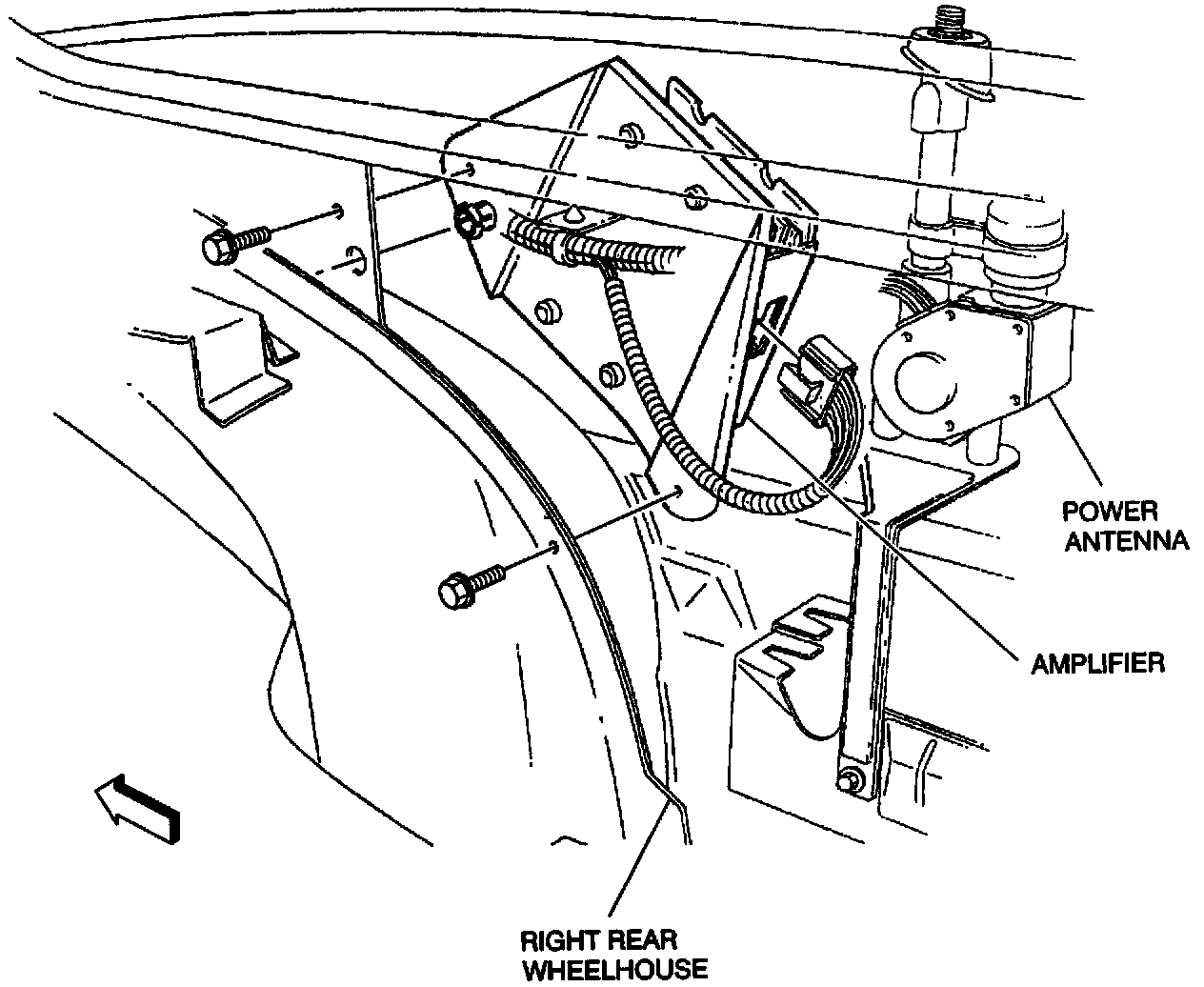 POWER ANTENNA

AMPLIFIER

RIGHT REAR WHEELHOUSE