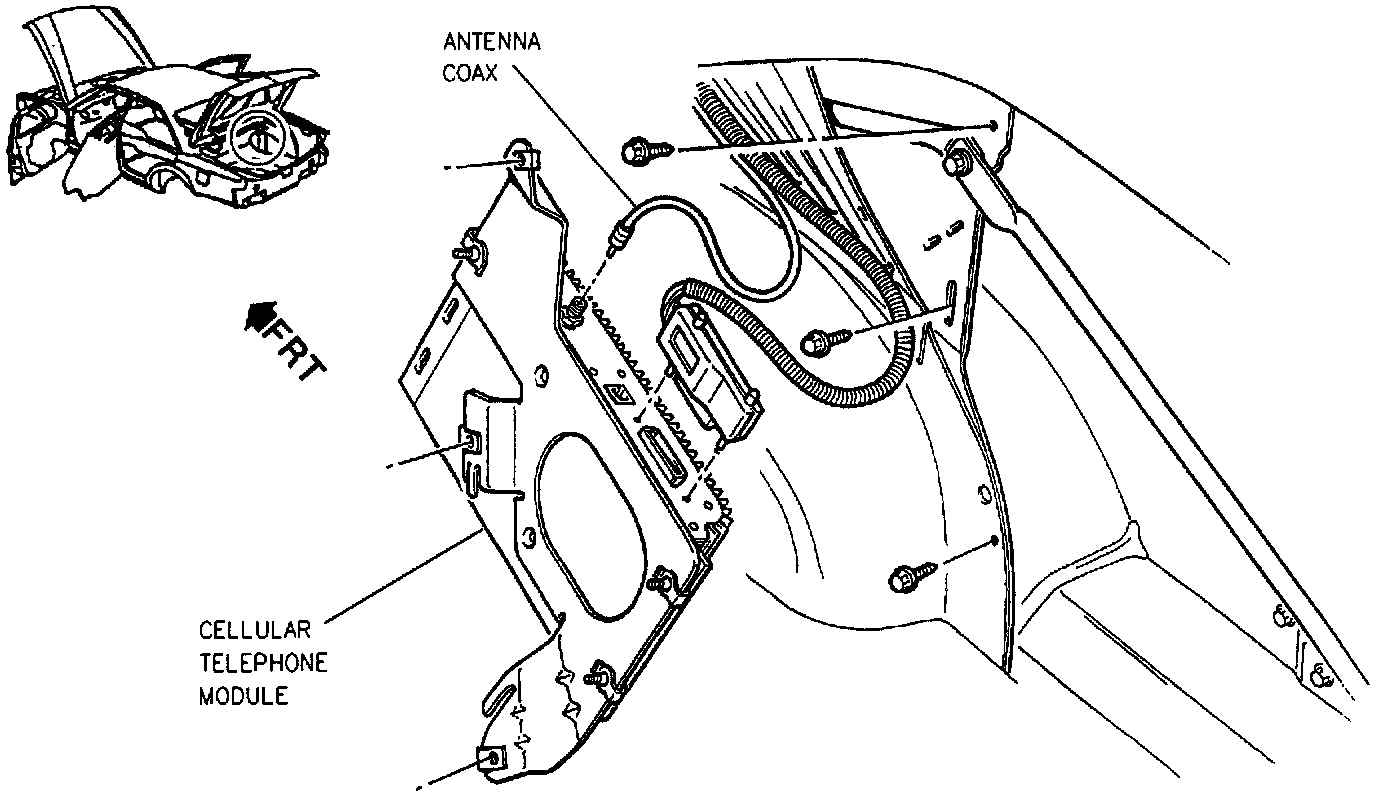 ANTENNA
COAX

FRT

CELLULAR
TELEPHONE
MODULE