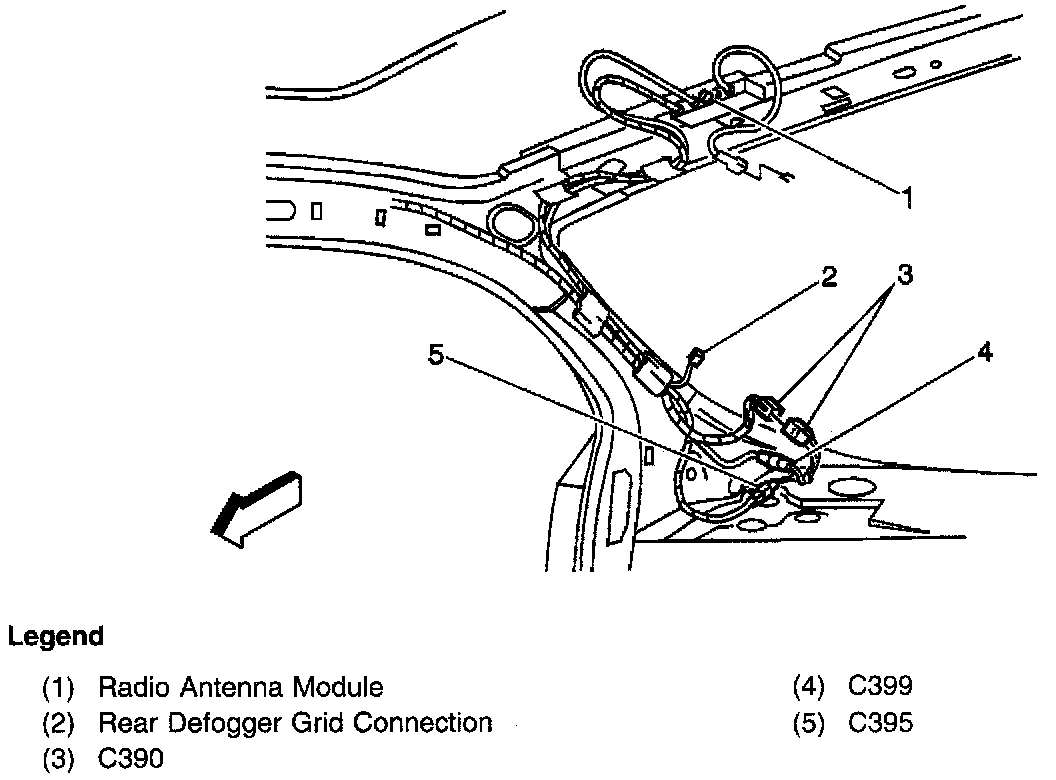 1
2
3
5
4

Legend

(1) Radio Antenna Module
(2) Rear Defogger Grid Connection
(3) C390

(4) C399
(5) C395