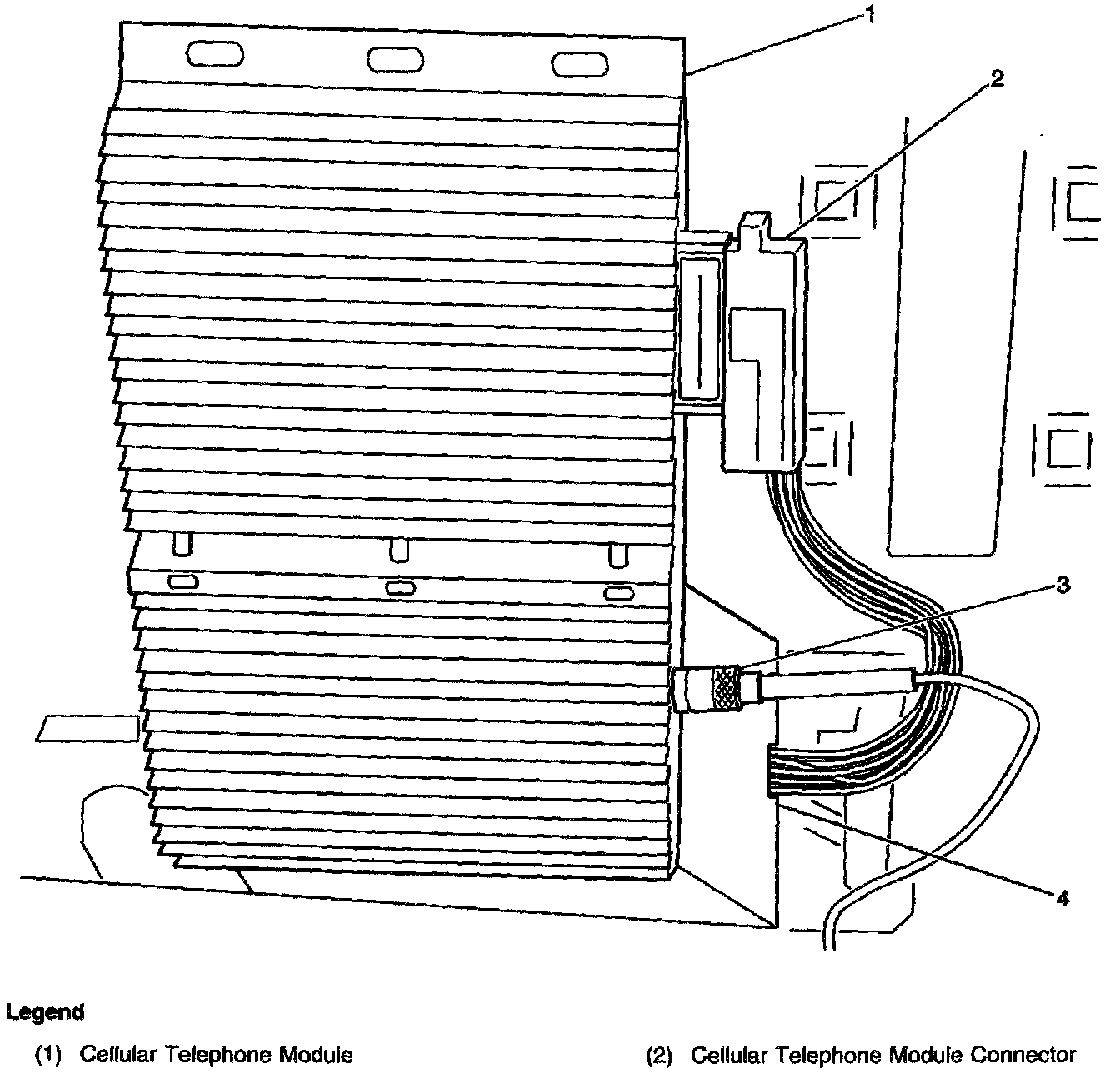 1
2
3
4

Legend

(1) Cellular Telephone Module

(2) Cellular Telephone Module Connector