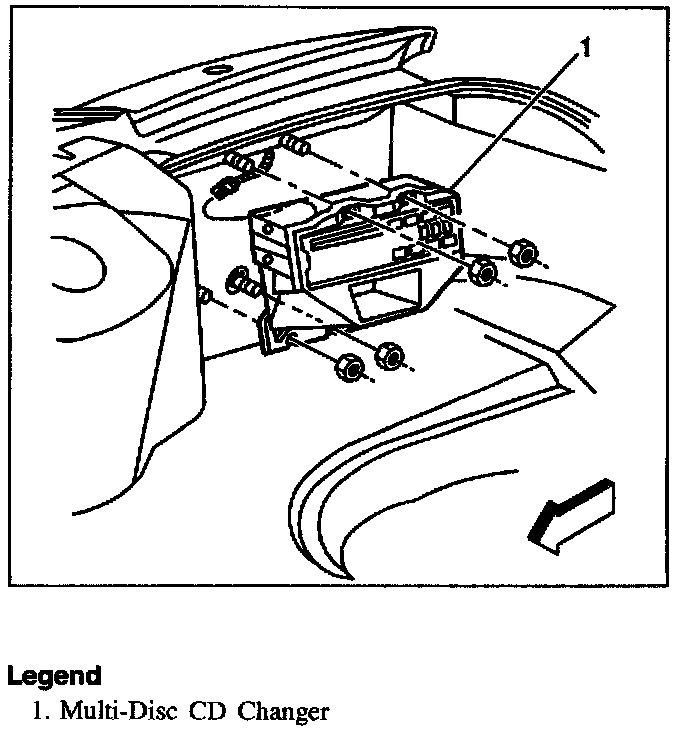 1

Legend
1. Multi-Disc CD Changer