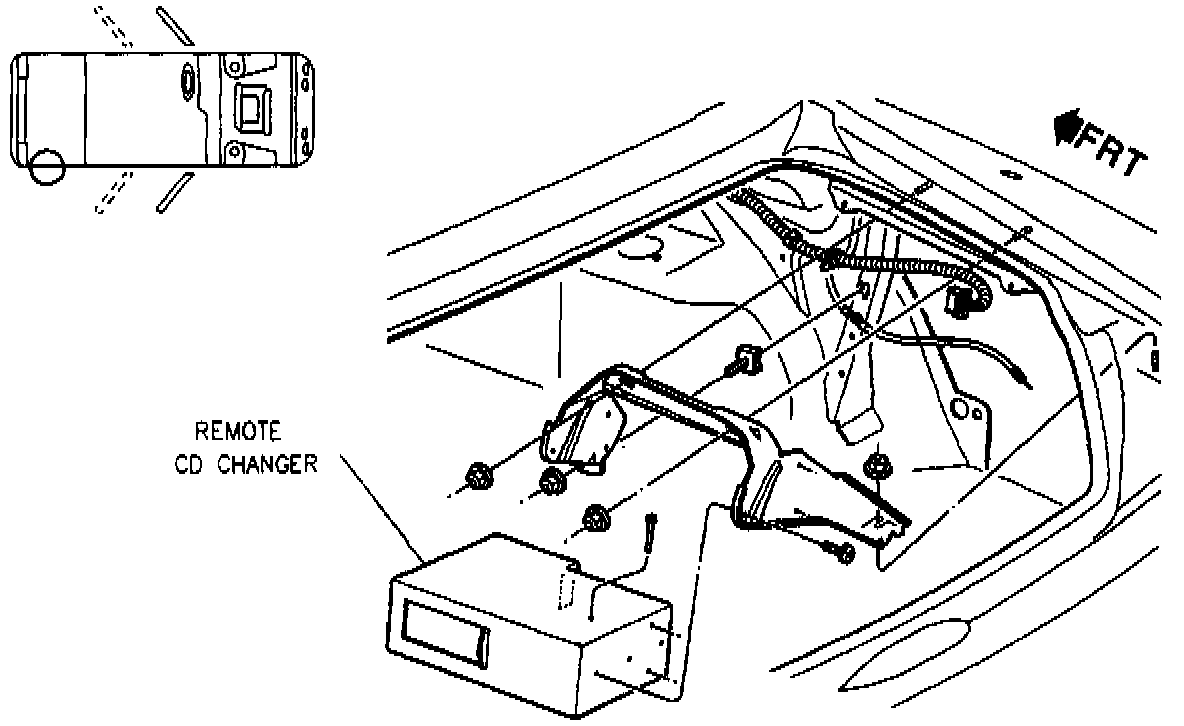 FRT

REMOTE CD CHANGER