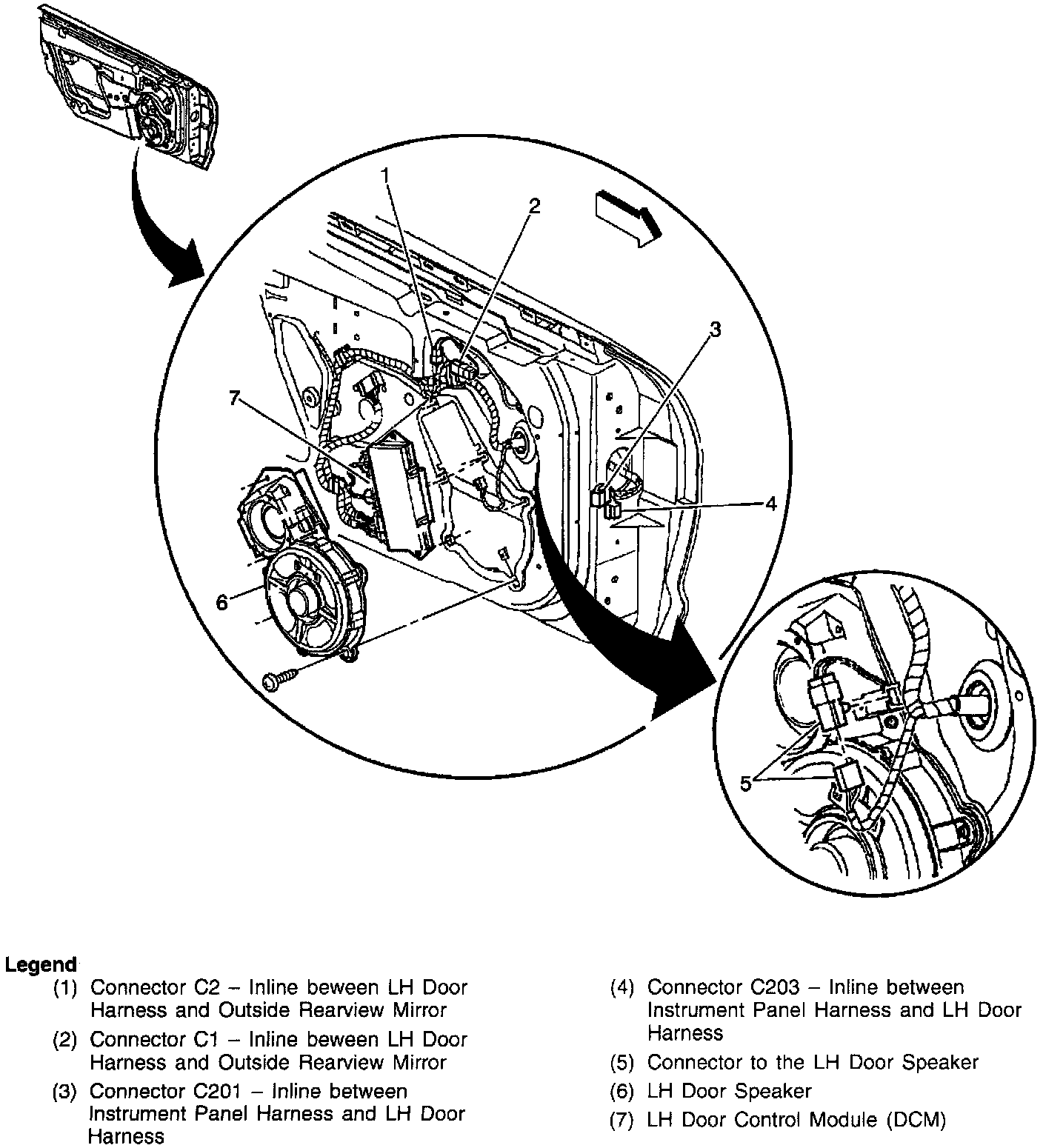 1
2
3
7
4
6
5

Legend
(1) Connector C2 – Inline beween LH Door Harness and Outside Rearview Mirror
(2) Connector C1 – Inline beween LH Door Harness and Outside Rearview Mirror
(3) Connector C201 – Inline between Instrument Panel Harness and LH Door Harness
(4) Connector C203 – Inline between Instrument Panel Harness and LH Door Harness
(5) Connector to the LH Door Speaker
(6) LH Door Speaker
(7) LH Door Control Module (DCM)