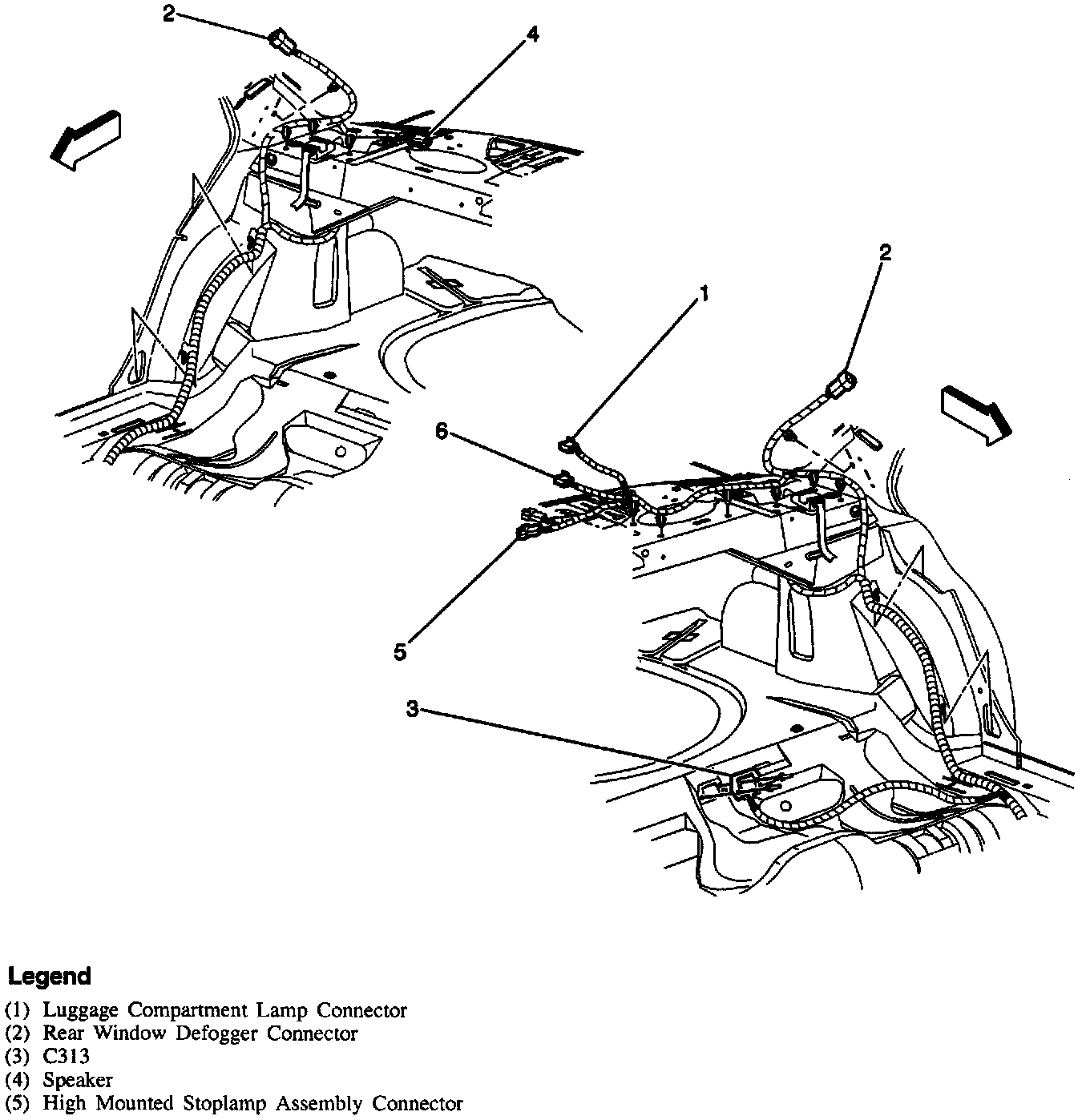 2
4
2
1
6
5
3

Legend
(1) Luggage Compartment Lamp Connector
(2) Rear Window Defogger Connector
(3) C313
(4) Speaker
(5) High Mounted Stoplamp Assembly Connector