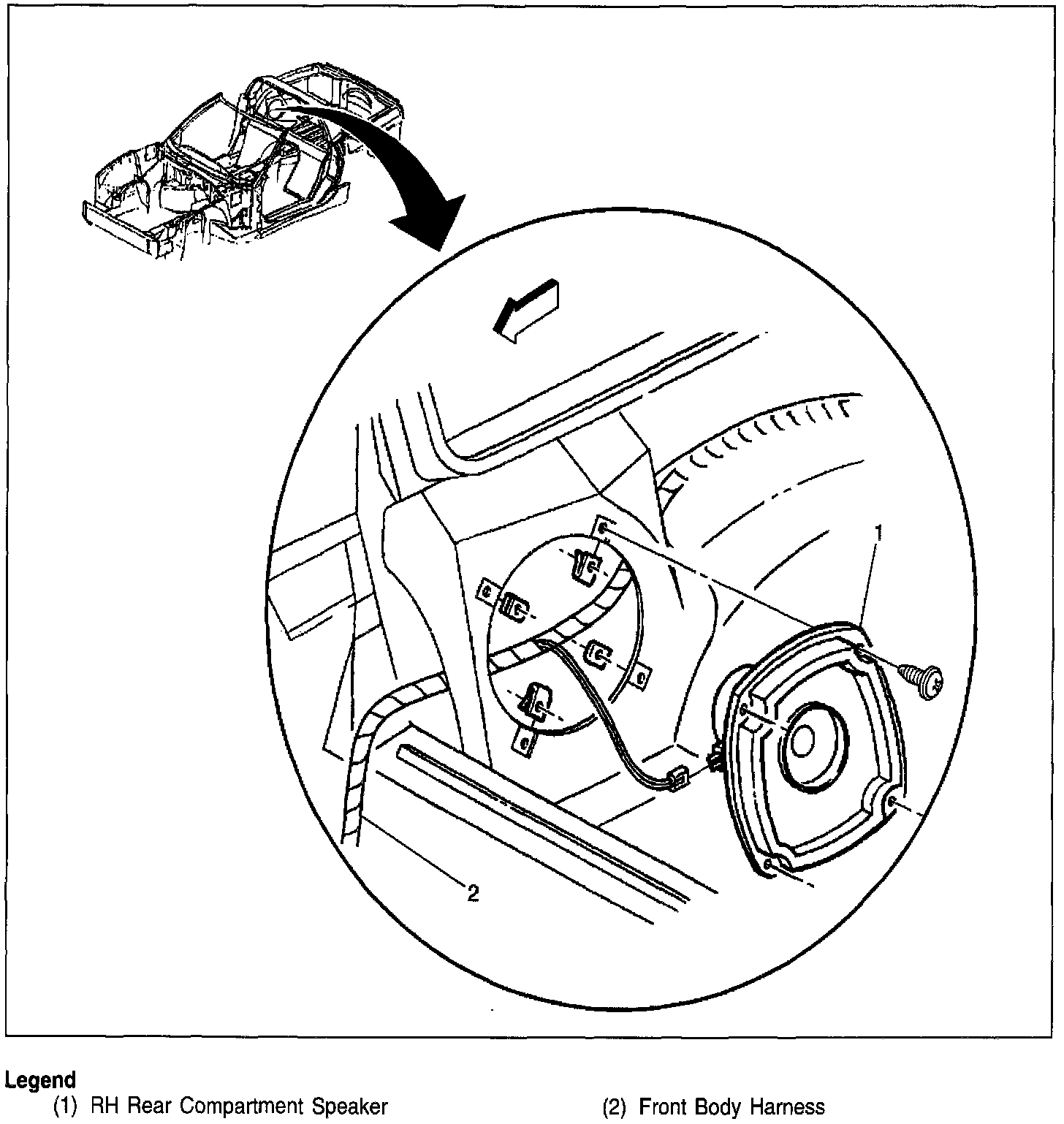 1

2

Legend
(1) RH Rear Compartment Speaker

(2) Front Body Harness