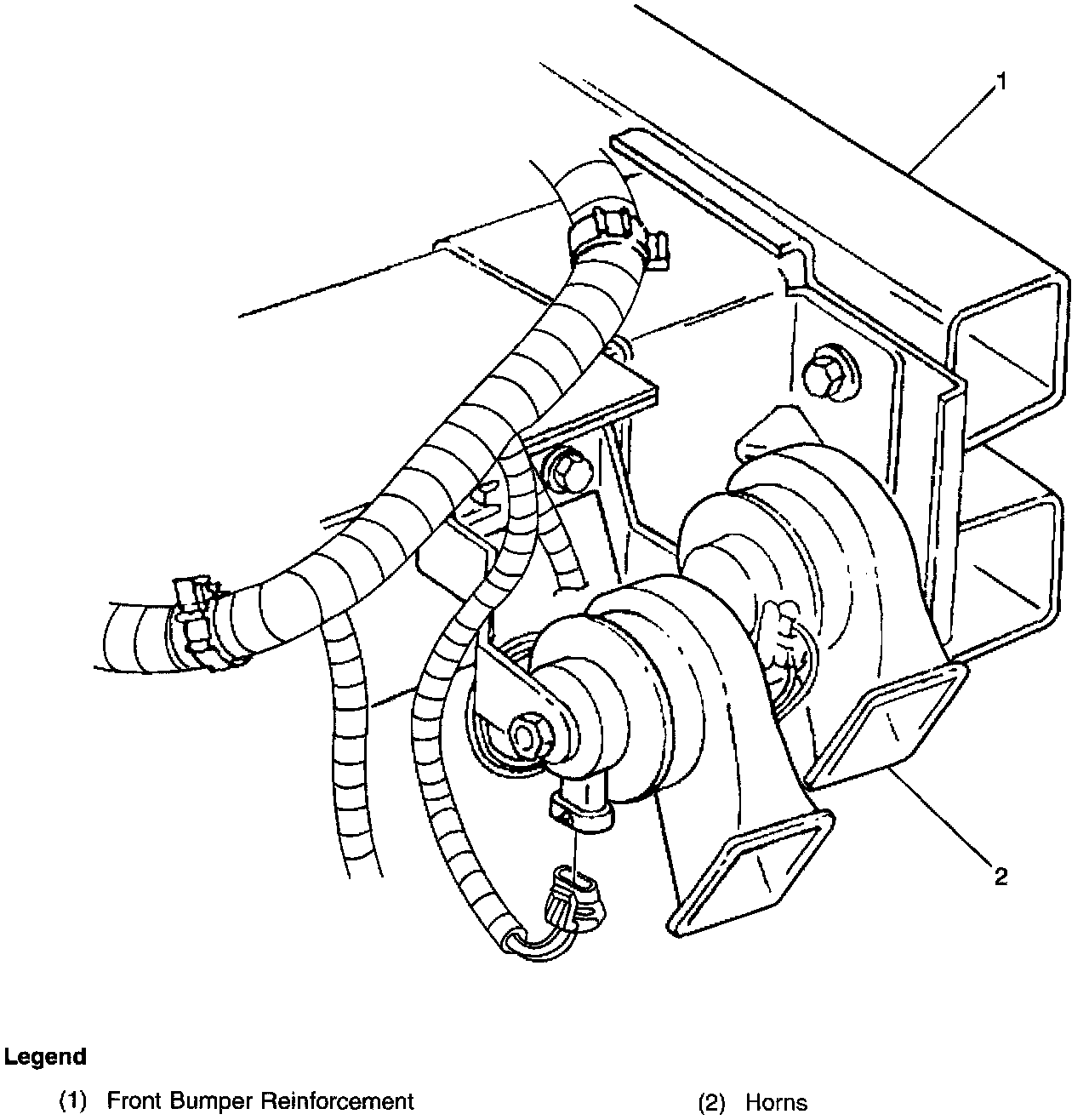 1

2

Legend

(1) Front Bumper Reinforcement

(2) Horns