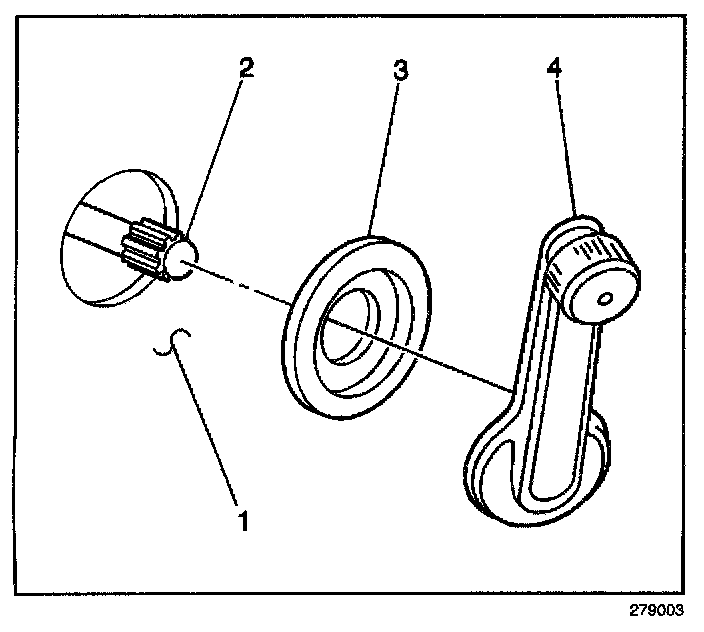 2
3
4
1
279003