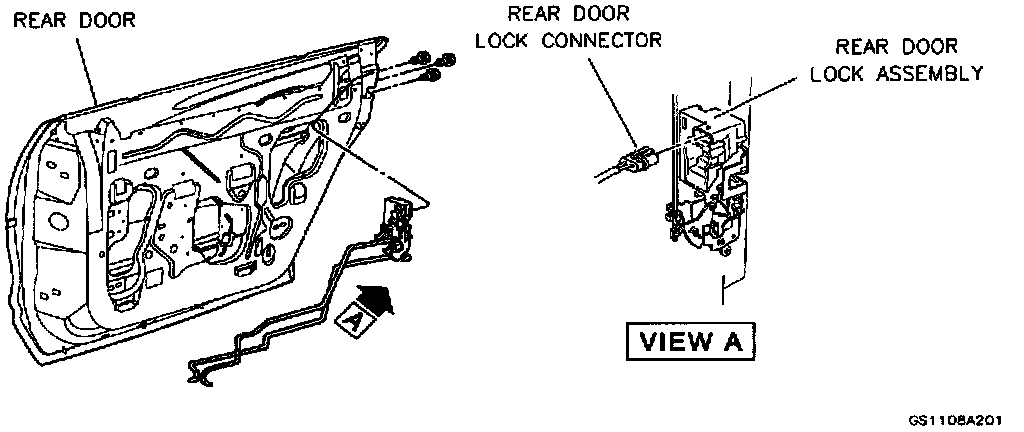 REAR DOOR

REAR DOOR
LOCK CONNECTOR

REAR DOOR
LOCK ASSEMBLY

A

VIEW A

GS1108A201