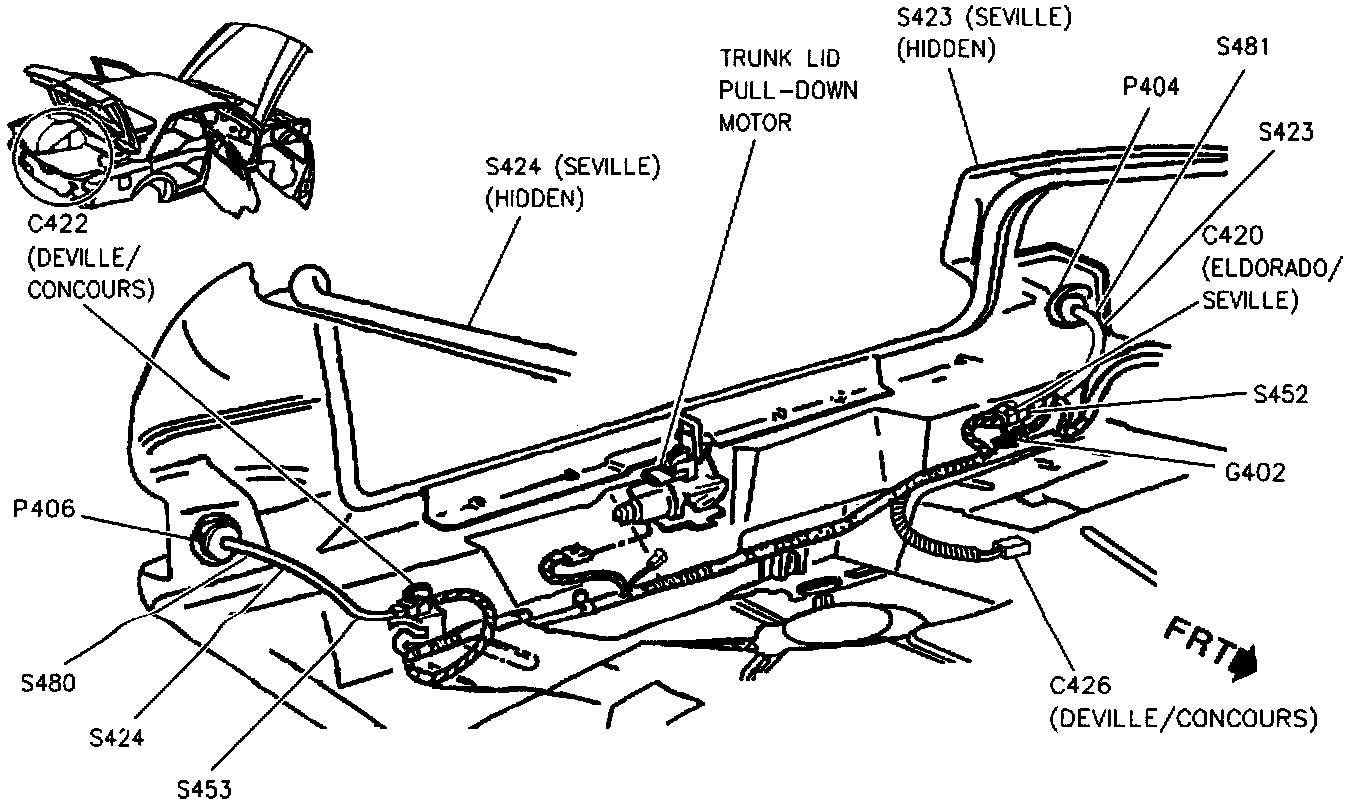 S423 (SEVILLE)
(HIDDEN)

S481

P404

S423

TRUNK LID
PULL-DOWN
MOTOR

S424 (SEVILLE)
(HIDDEN)

C422
(DEVILLE/
CONCOURS)

C420
(ELDORADO/
SEVILLE)

S452

G402

P406

S480

S424

S453

FRT

C426
(DEVILLE/CONCOURS)