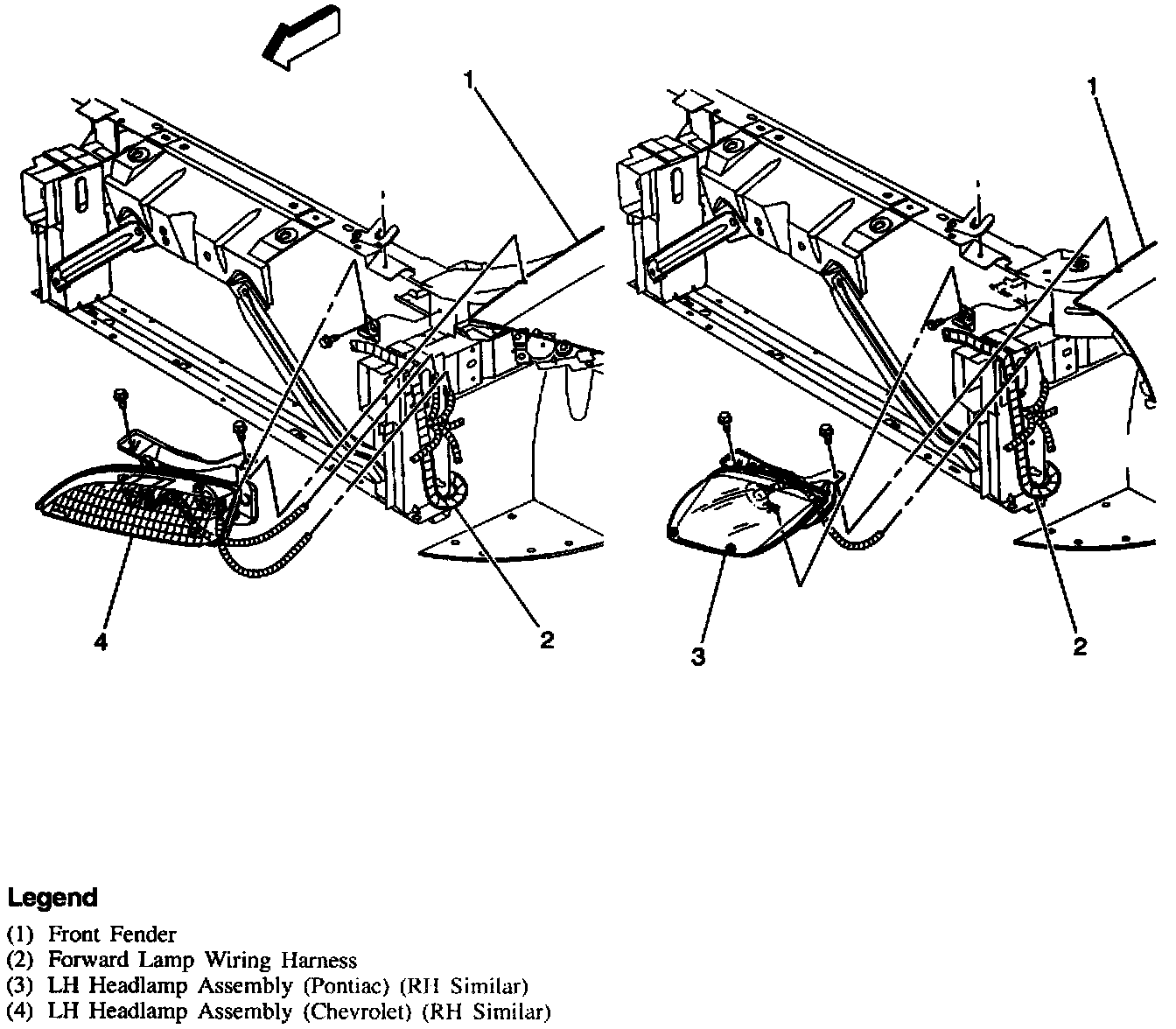 1
4
2
1
3
2

Legend

(1) Front Fender
(2) Forward Lamp Wiring Harness
(3) LH Headlamp Assembly (Pontiac) (RH Similar)
(4) LH Headlamp Assembly (Chevrolet) (RH Similar)