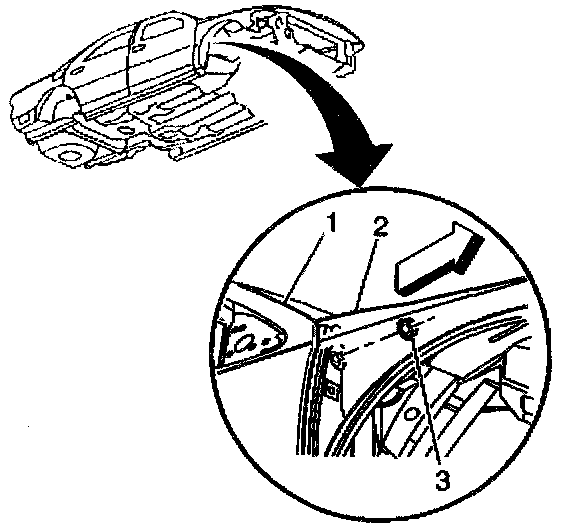 1
2
3