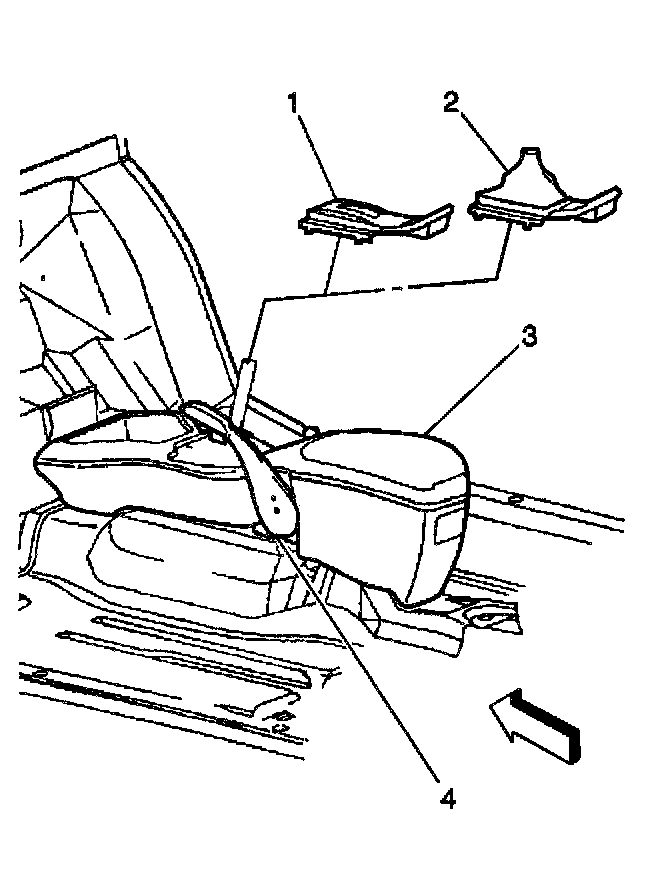 1
2
3
4