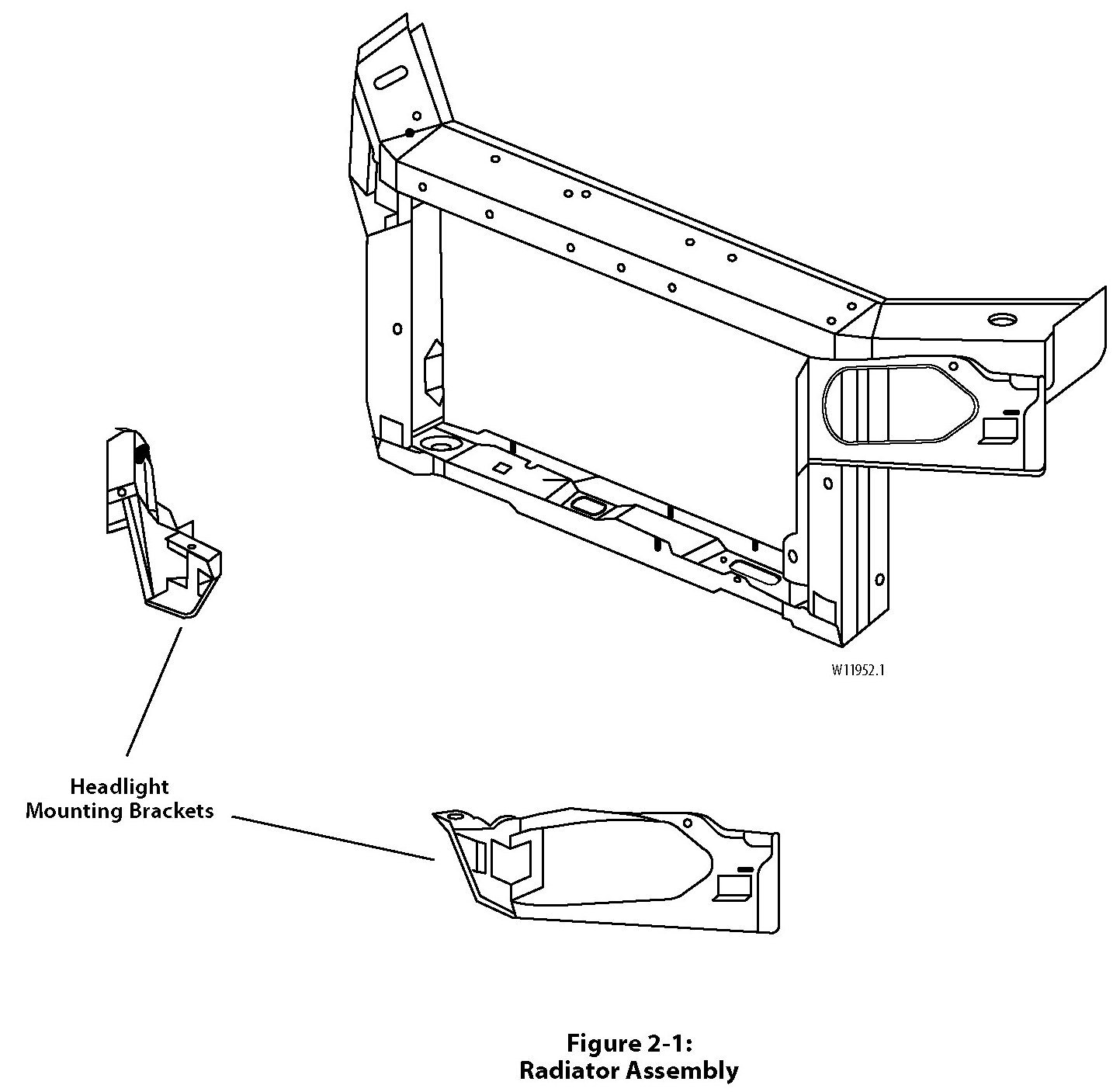 W11952.1

Headlight
Mounting Brackets

Figure 2-1:
Radiator Assembly