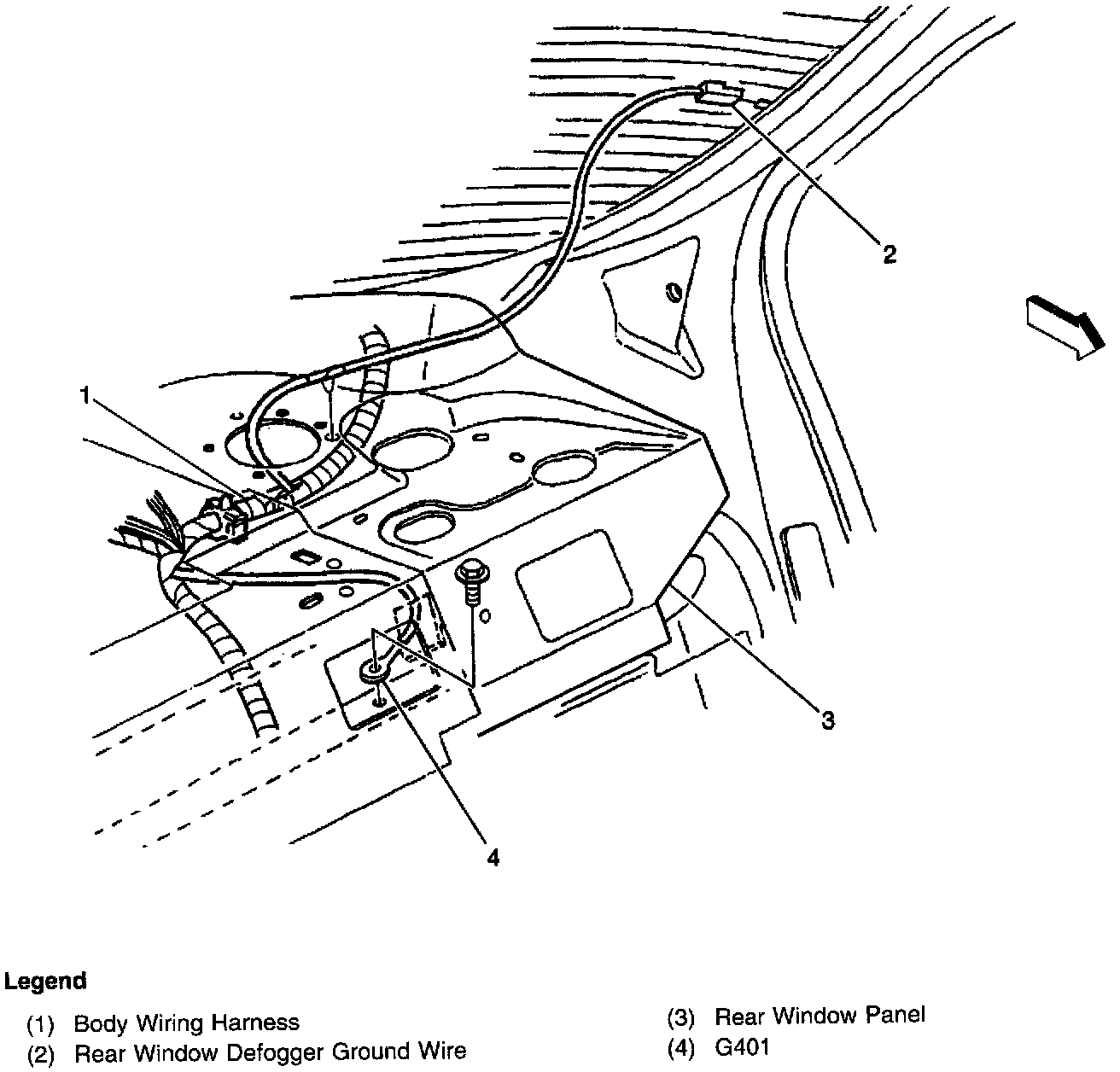 2

1

3

4

Legend

(1) Body Wiring Harness
(2) Rear Window Defogger Ground Wire

(3) Rear Window Panel
(4) G401