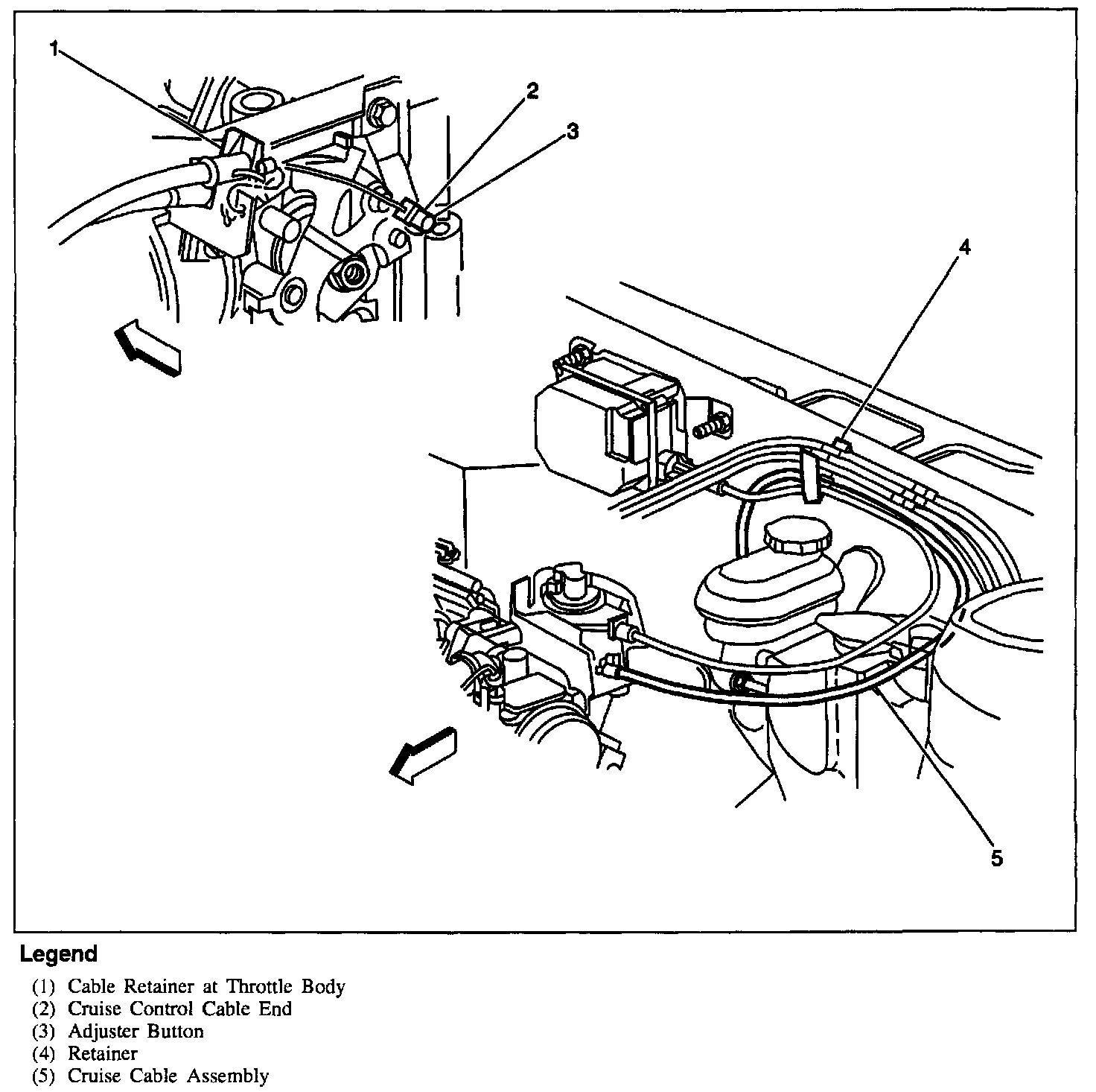 1

2

3

4

5

Legend

(1) Cable Retainer at Throttle Body
(2) Cruise Control Cable End
(3) Adjuster Button
(4) Retainer
(5) Cruise Cable Assembly