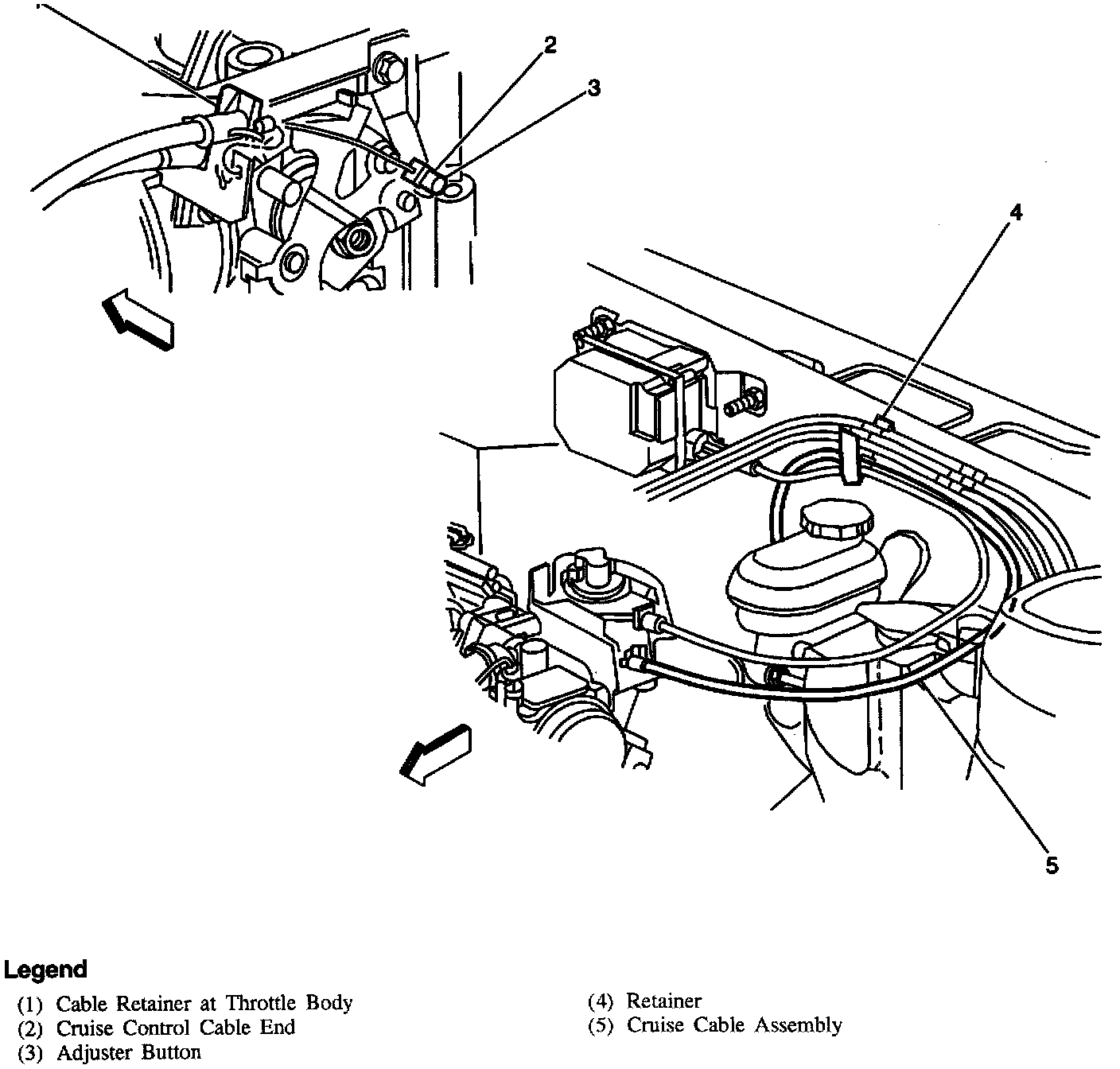 2
3
4
5

Legend

(1) Cable Retainer at Throttle Body
(2) Cruise Control Cable End
(3) Adjuster Button
(4) Retainer
(5) Cruise Cable Assembly