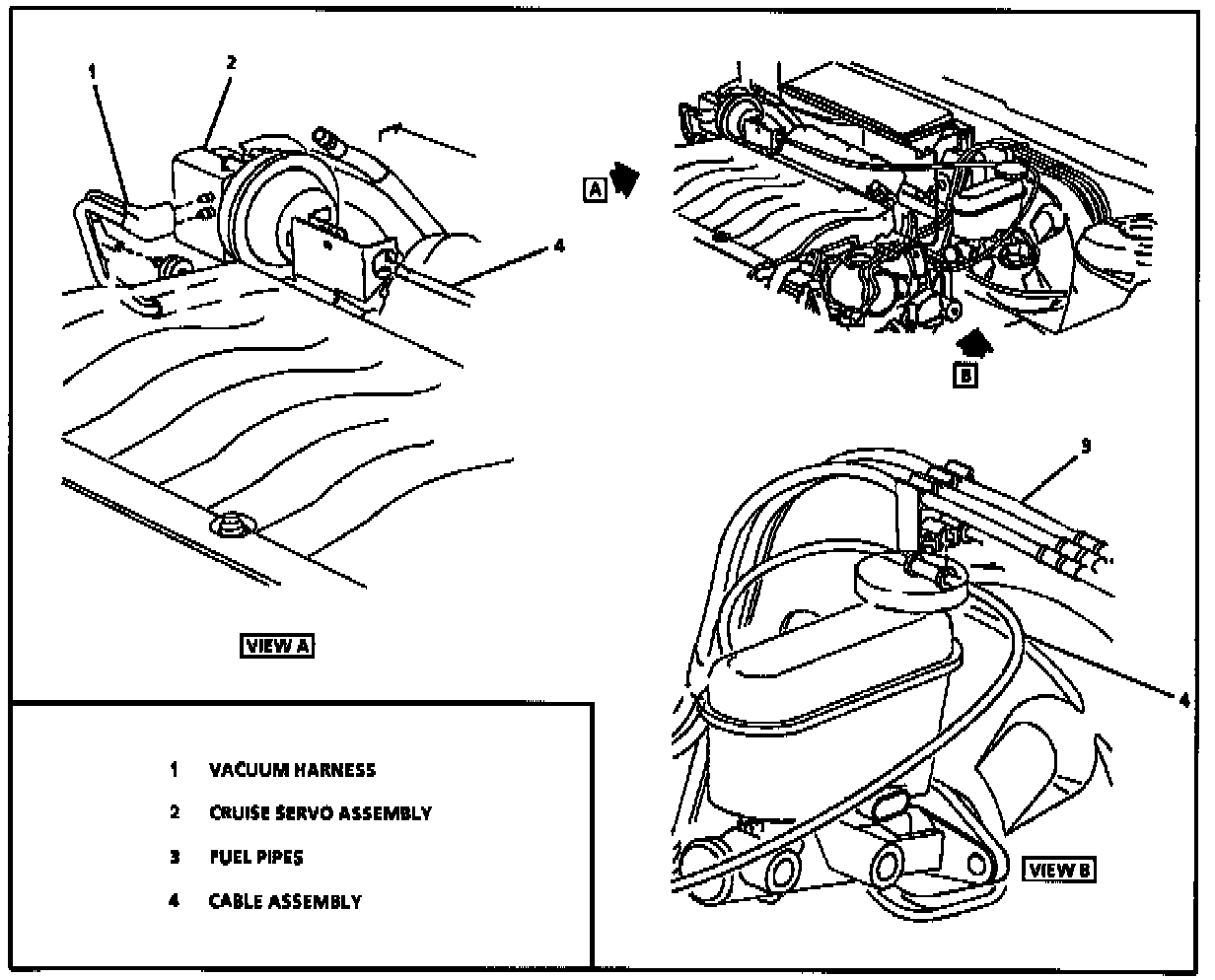 1

2

4

A

B

9

4

VIEW A

VIEW B

1 VACUUM HARNESS

2 CRUISE SERVO ASSEMBLY

3 FUEL PIPES

4 CABLE ASSEMBLY