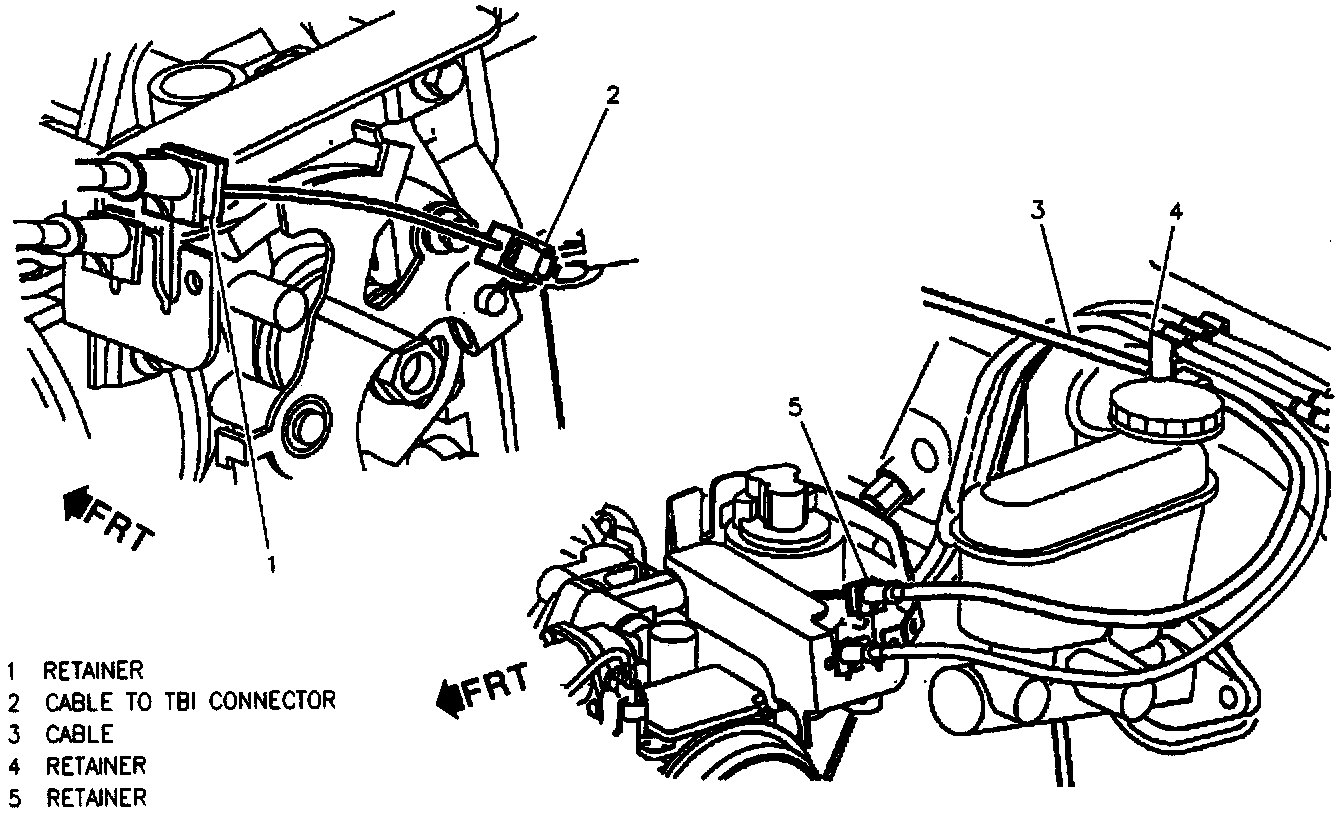 2

3

4

5

FRT

1

FRT

1 RETAINER
2 CABLE TO TBI CONNECTOR
3 CABLE
4 RETAINER
5 RETAINER