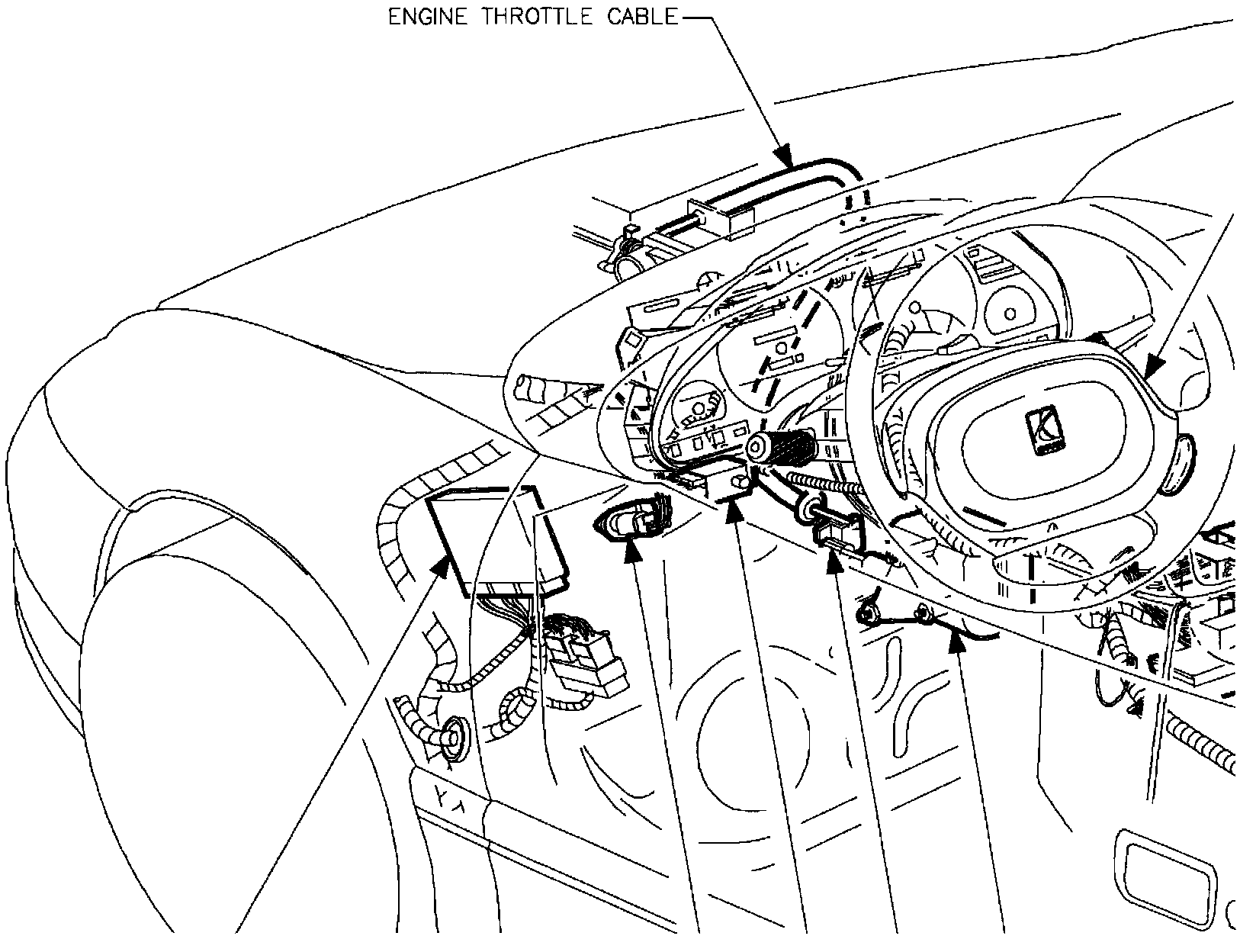 ENGINE THROTTLE CABLE