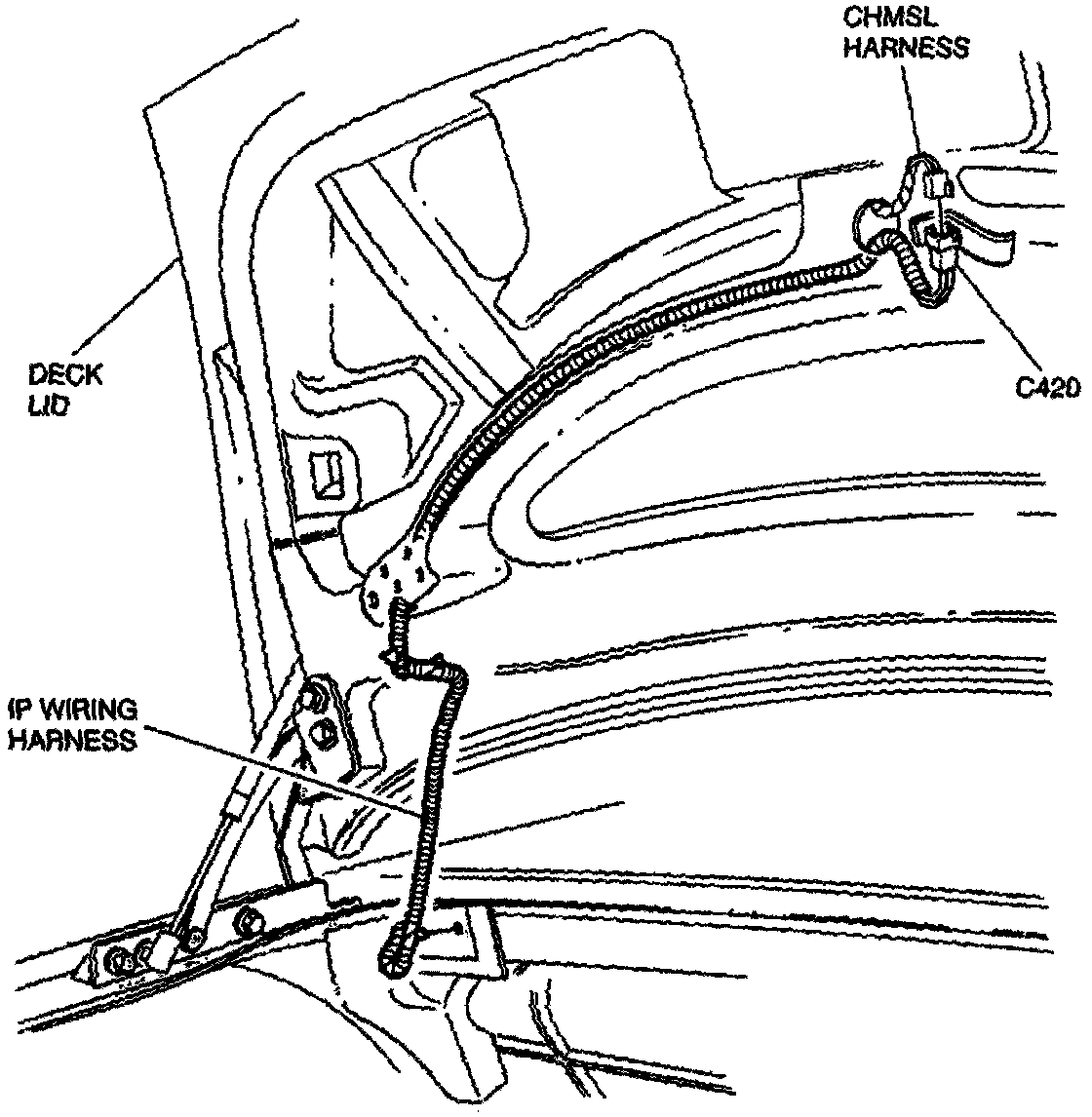 CHMSL HARNESS

DECK LID

C420

IP WIRING HARNESS