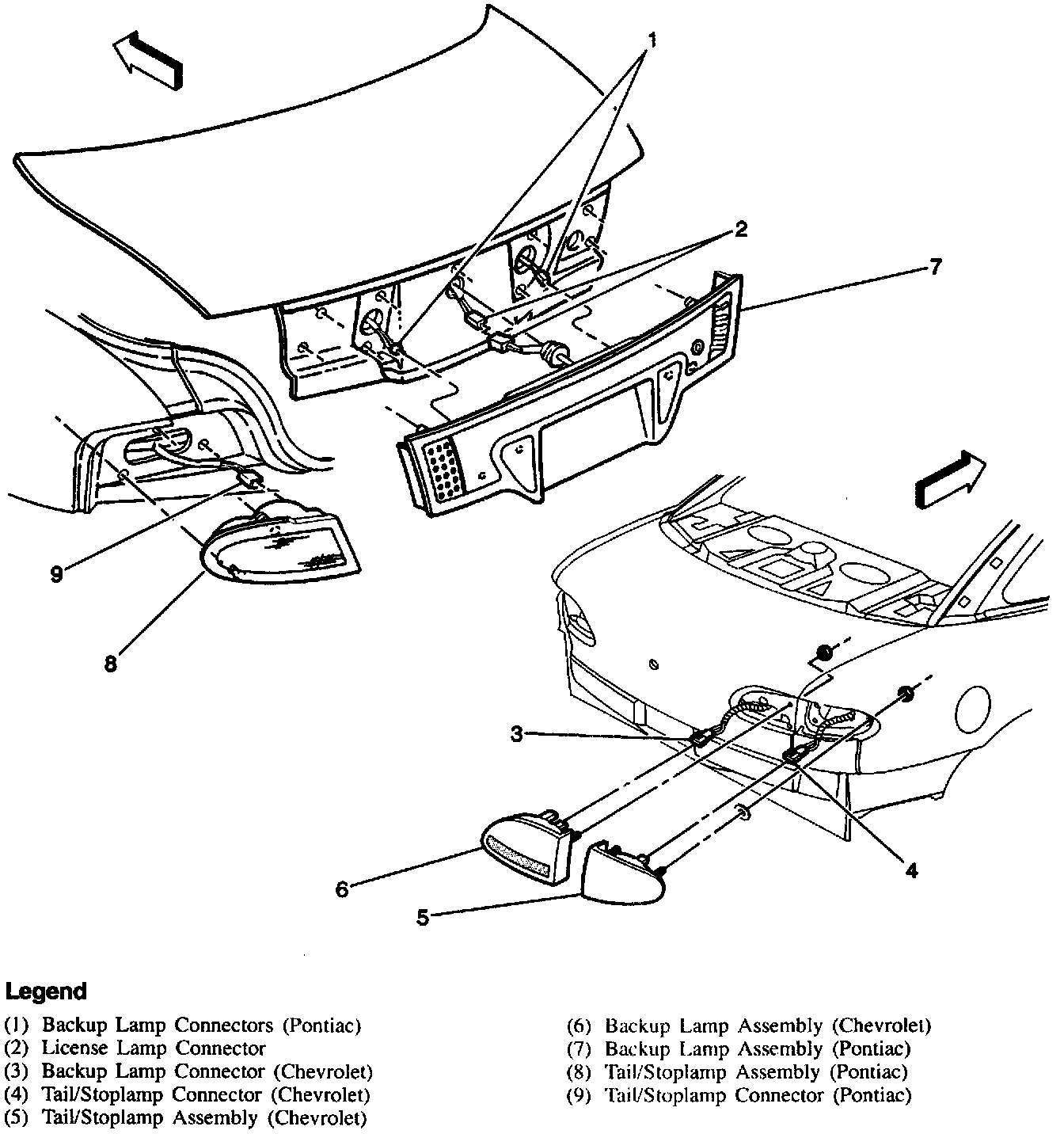 1
2
7
9
8
3
4
6
5

Legend
(1) Backup Lamp Connectors (Pontiac)
(2) License Lamp Connector
(3) Backup Lamp Connector (Chevrolet)
(4) Tail/Stoplamp Connector (Chevrolet)
(5) Tail/Stoplamp Assembly (Chevrolet)

(6) Backup Lamp Assembly (Chevrolet)
(7) Backup Lamp Assembly (Pontiac)
(8) Tail/Stoplamp Assembly (Pontiac)
(9) Tail/Stoplamp Connector (Pontiac)