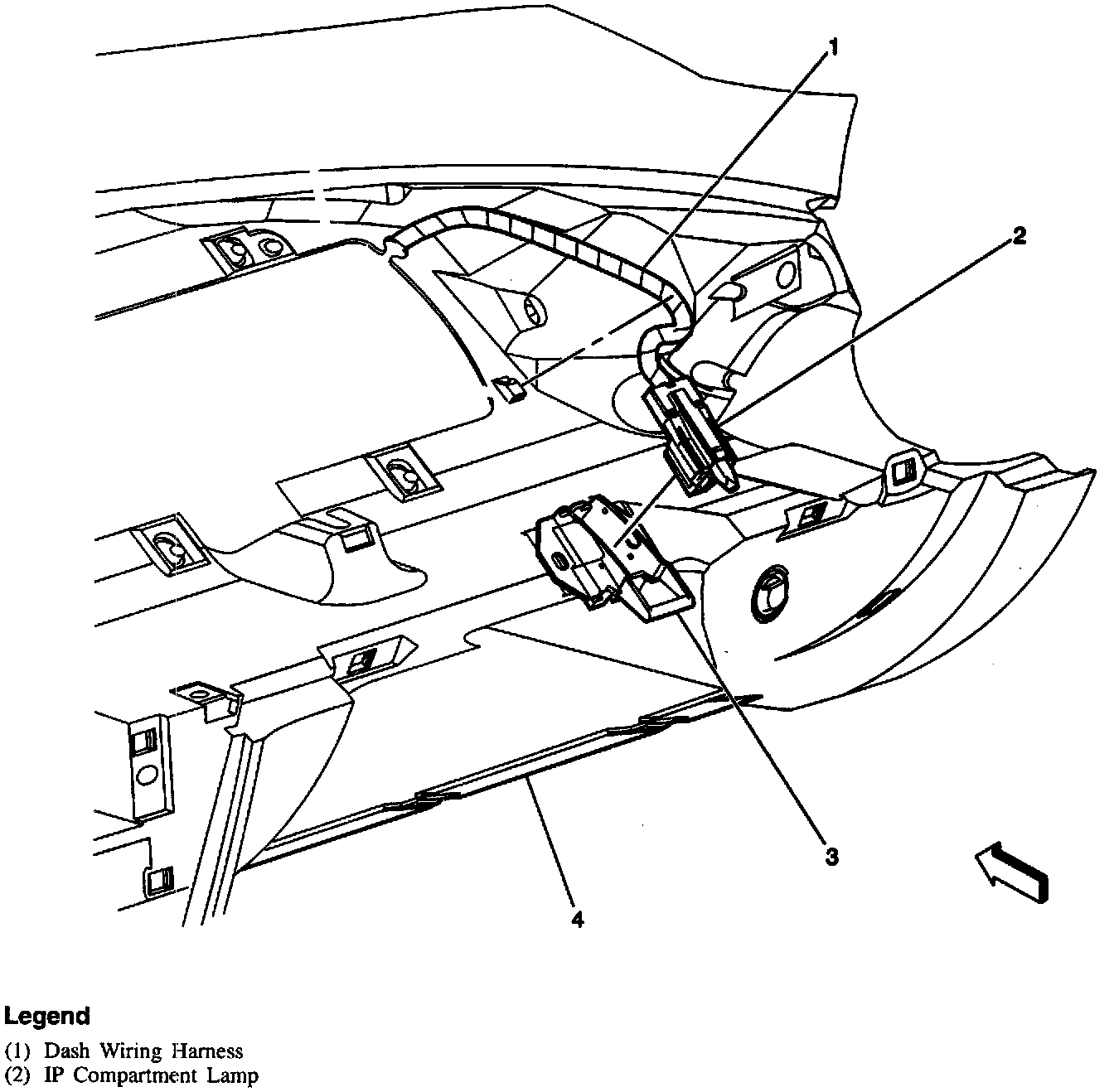 1
2
3
4

Legend
(1) Dash Wiring Harness
(2) IP Compartment Lamp