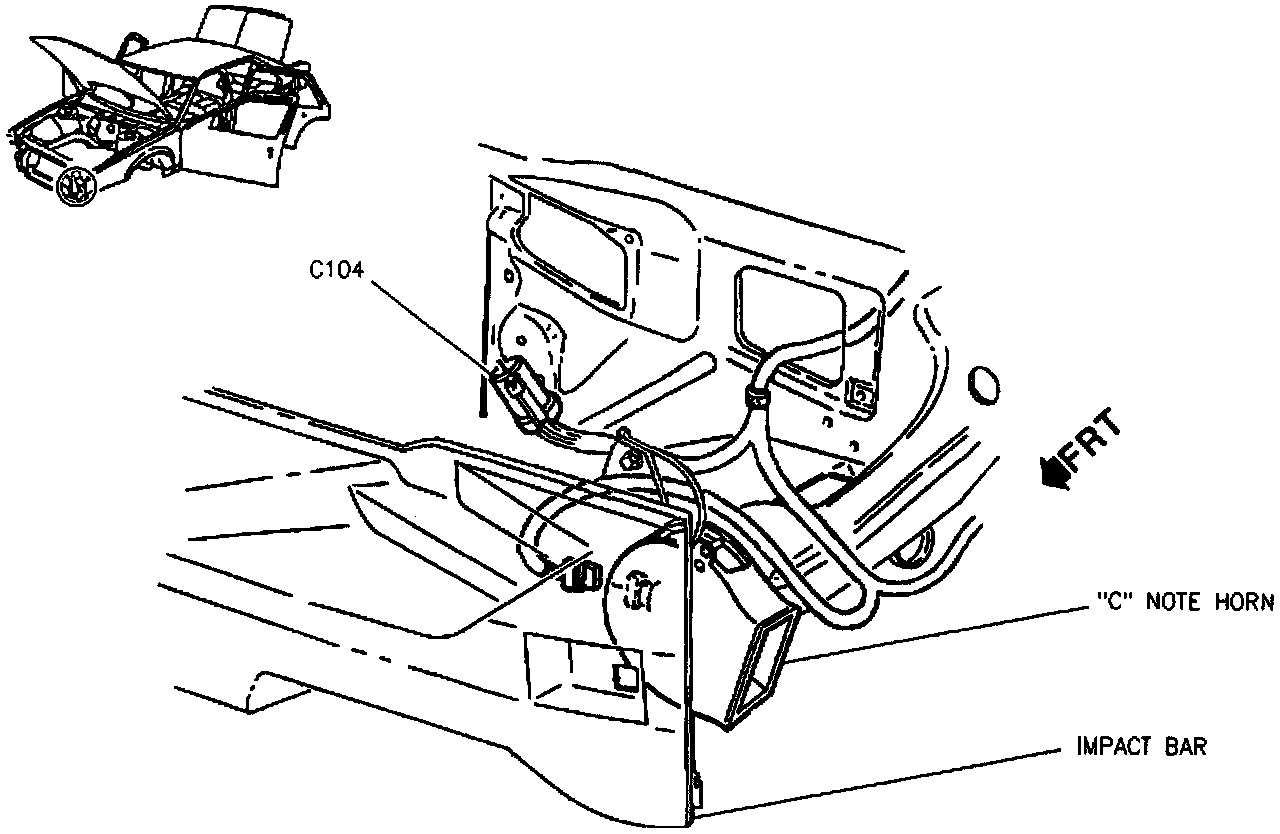 C104

FRT

"C" NOTE HORN

IMPACT BAR