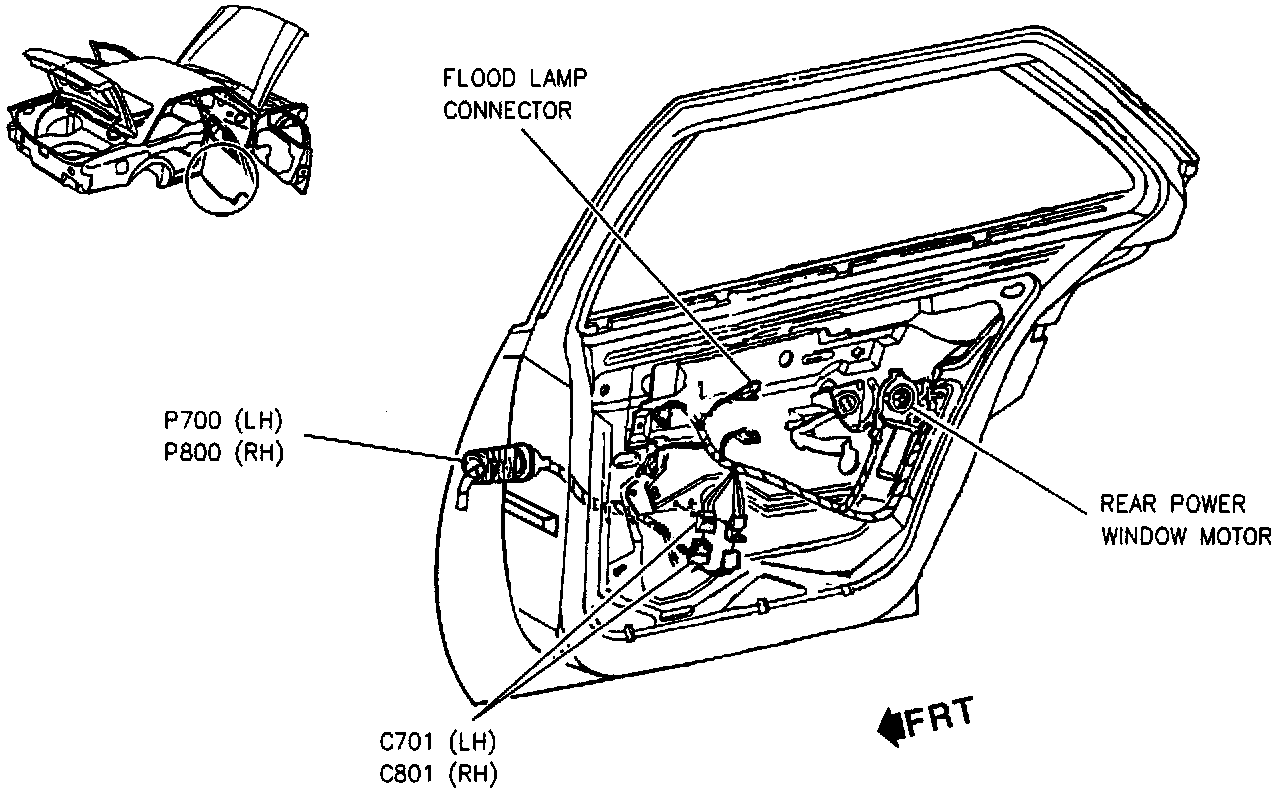 FLOOD LAMP CONNECTOR

P700 (LH)
P800 (RH)

REAR POWER WINDOW MOTOR

C701 (LH)
C801 (RH)

FRT