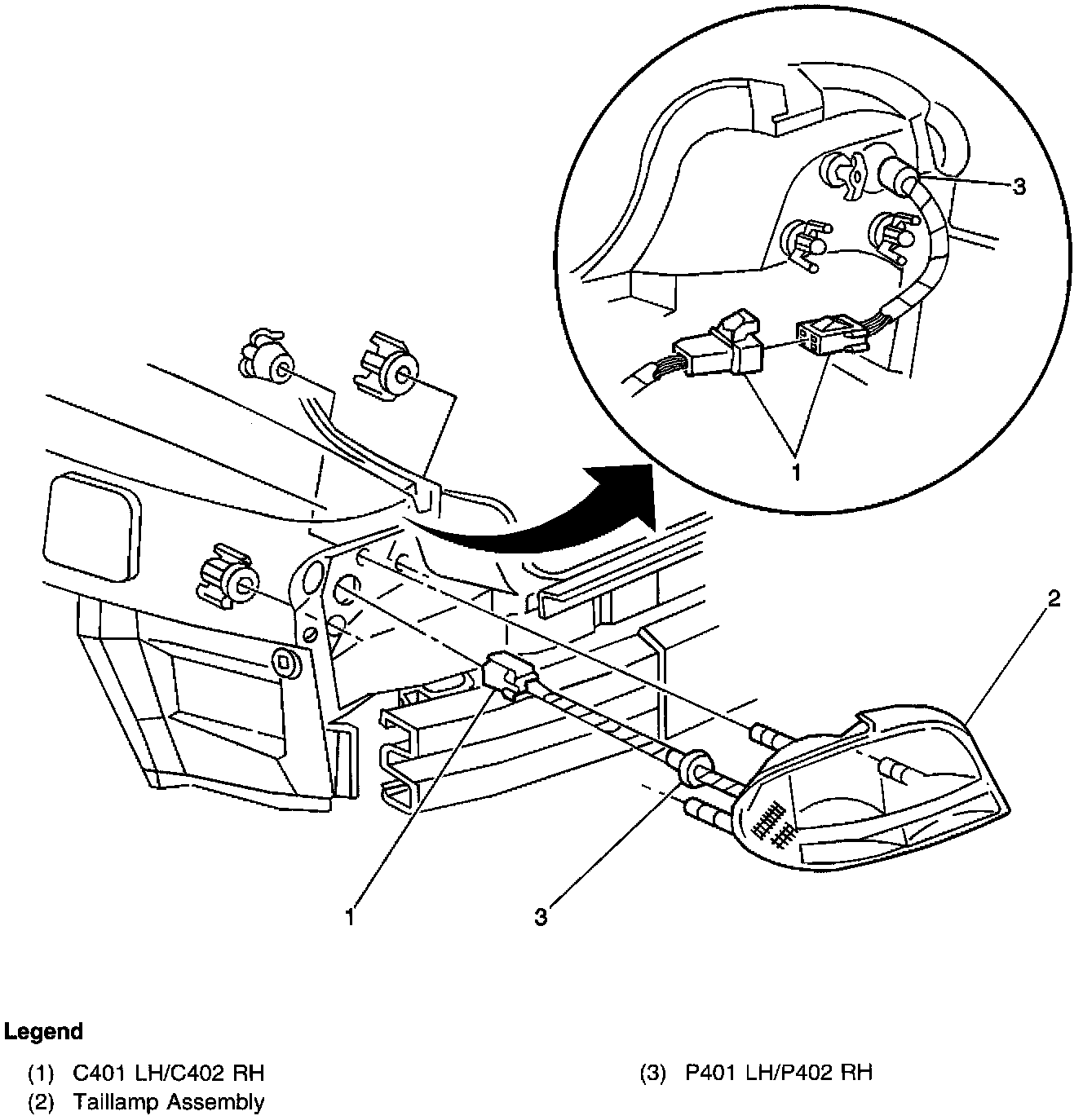 3

1

2

1

3

Legend

(1) C401 LH/C402 RH

(2) Taillamp Assembly

(3) P401 LH/P402 RH