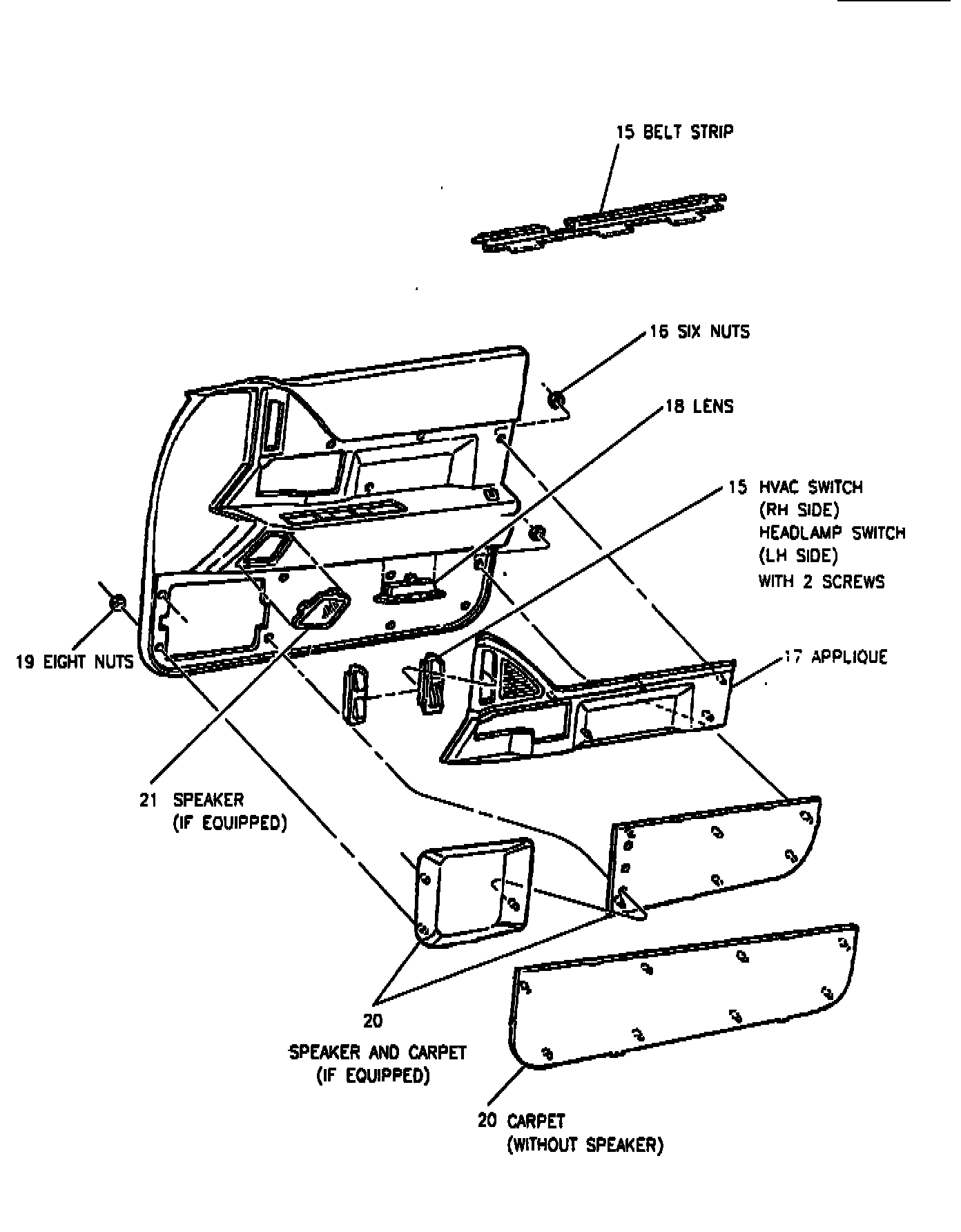 15 BELT STRIP

16 SIX NUTS

18 LENS

15 HVAC SWITCH (RH SIDE) HEADLAMP SWITCH (LH SIDE) WITH 2 SCREWS

19 EIGHT NUTS

17 APPLIQUE

21 SPEAKER (IF EQUIPPED)

20

SPEAKER AND CARPET (IF EQUIPPED)

20 CARPET (WITHOUT SPEAKER)