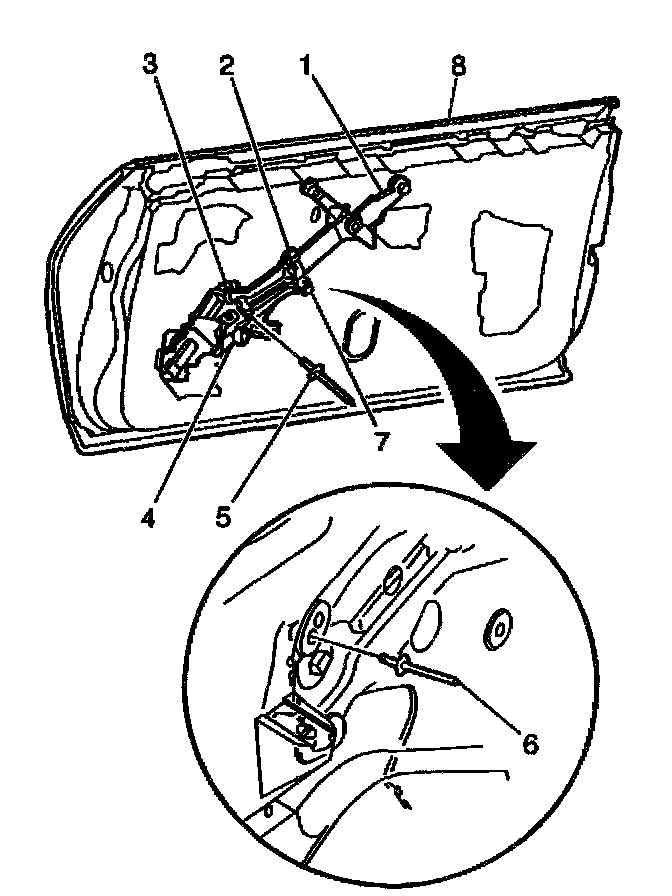 3
2
1
8
7
4
5
6