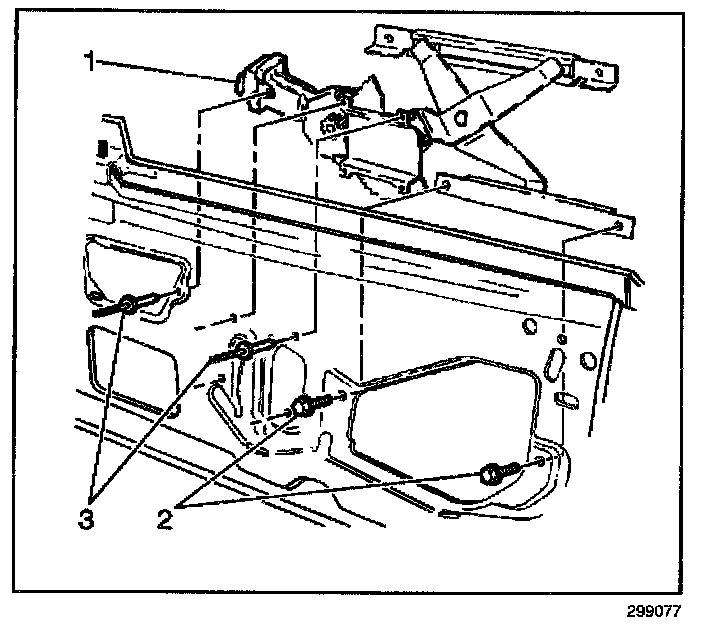 1

3

2

299077