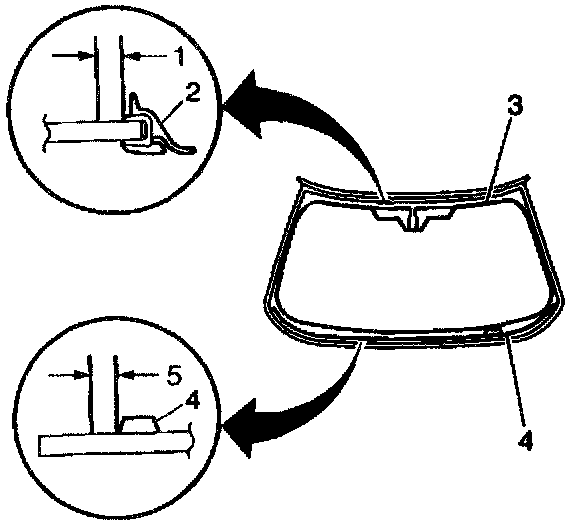 1
2
3
5
4
4