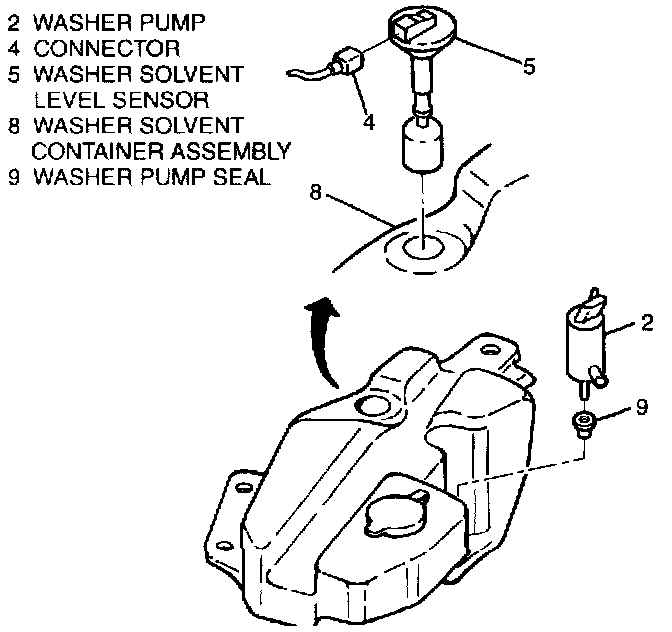 2 WASHER PUMP
4 CONNECTOR
5 WASHER SOLVENT LEVEL SENSOR
8 WASHER SOLVENT CONTAINER ASSEMBLY
9 WASHER PUMP SEAL

5
4
8
2
9