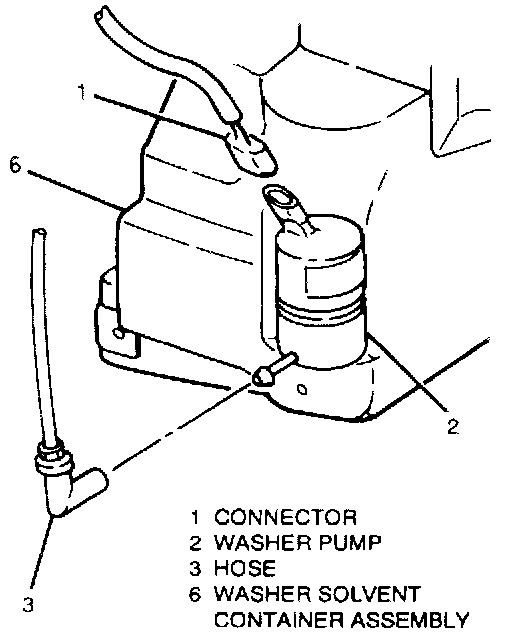 1
6
2
3

1 CONNECTOR
2 WASHER PUMP
3 HOSE
6 WASHER SOLVENT CONTAINER ASSEMBLY