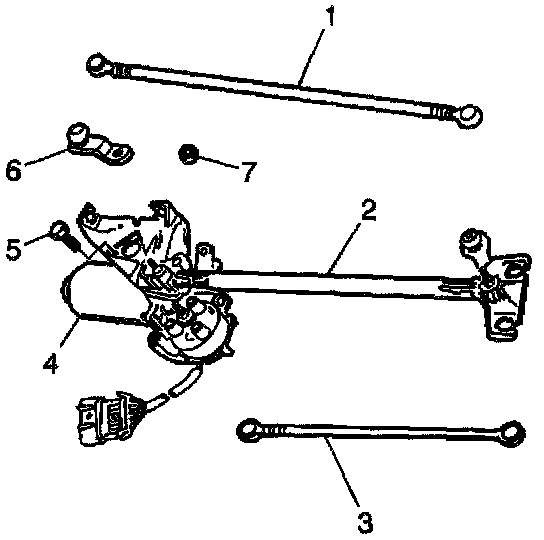 1
6
7
2
5
4
3