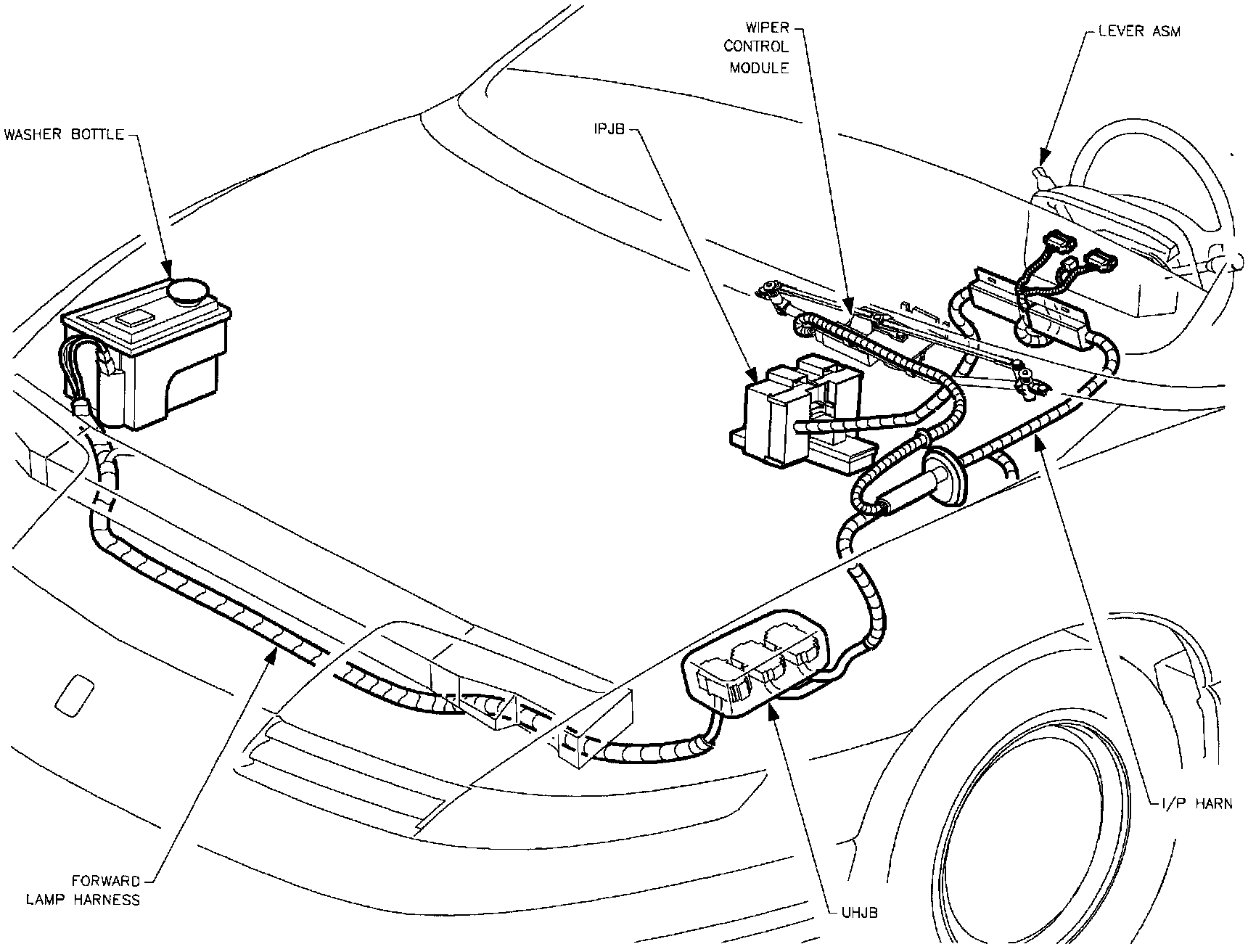 WIPER CONTROL MODULE

LEVER ASM

WASHER BOTTLE

IPJB

I/P HARN

FORWARD LAMP HARNESS

UHJB