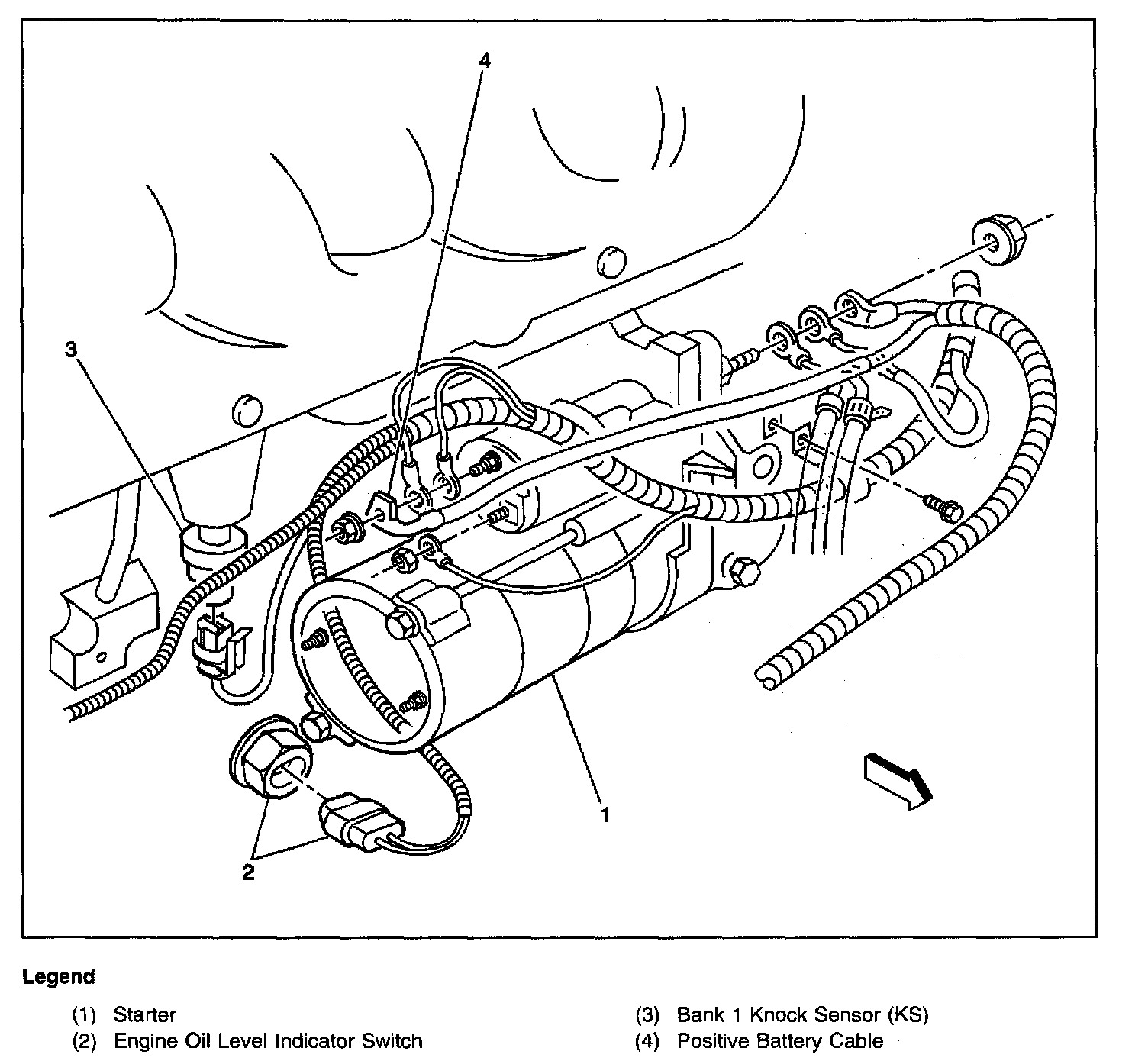 4

3

1

2

Legend

(1) Starter
(2) Engine Oil Level Indicator Switch

(3) Bank 1 Knock Sensor (KS)
(4) Positive Battery Cable