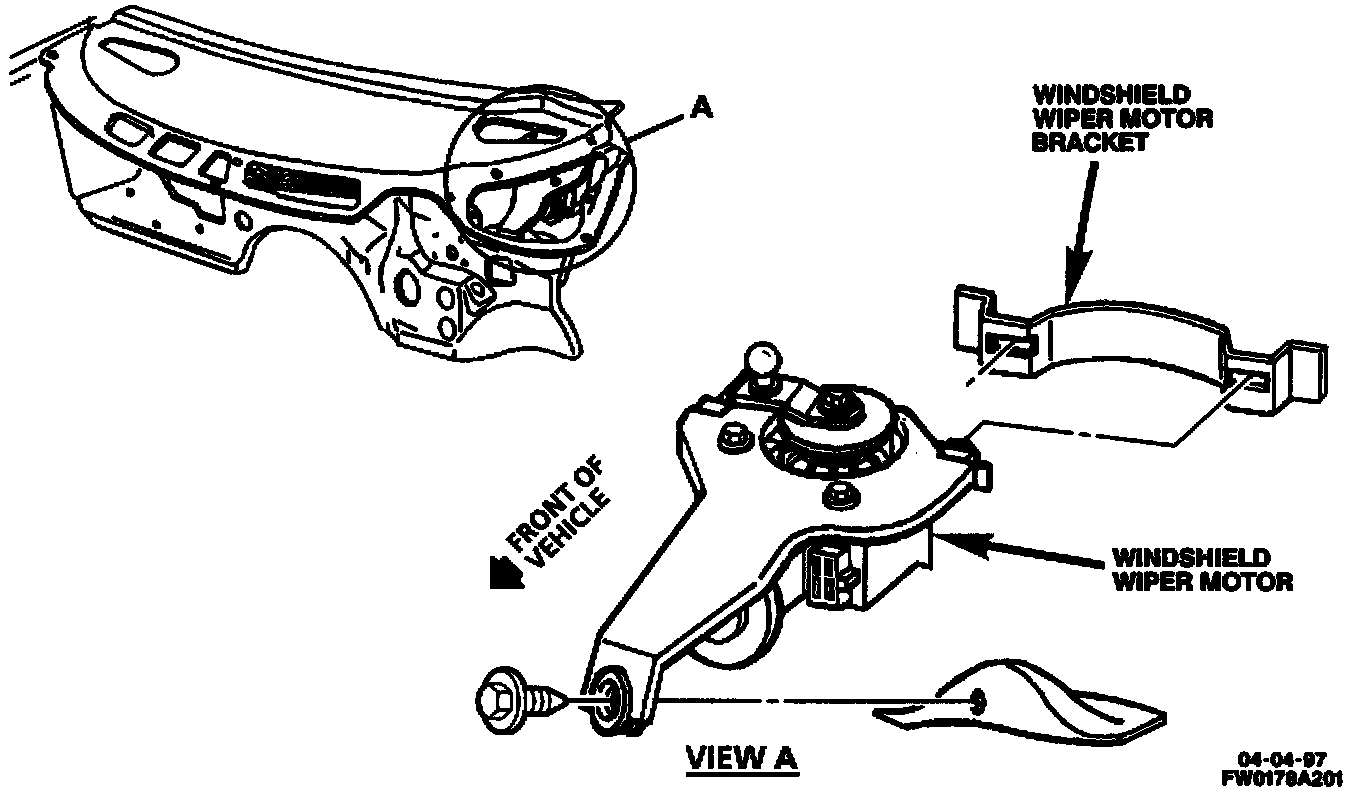 A

WINDSHIELD WIPER MOTOR BRACKET

FRONT OF VEHICLE

WINDSHIELD WIPER MOTOR

VIEW A

04-04-97
FW0179A201