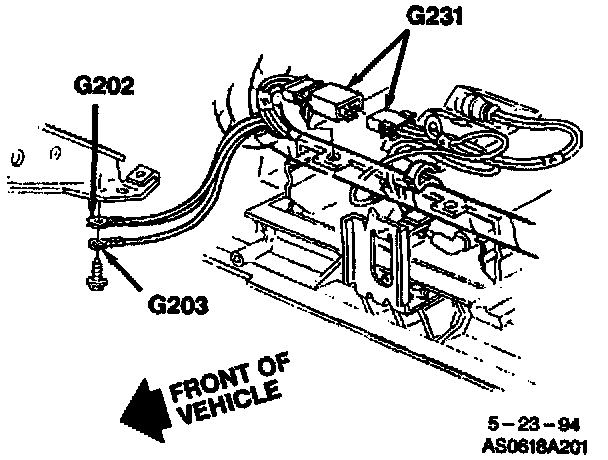 G231

G202

G203

FRONT OF VEHICLE

5 – 23 – 94
AS0618A201