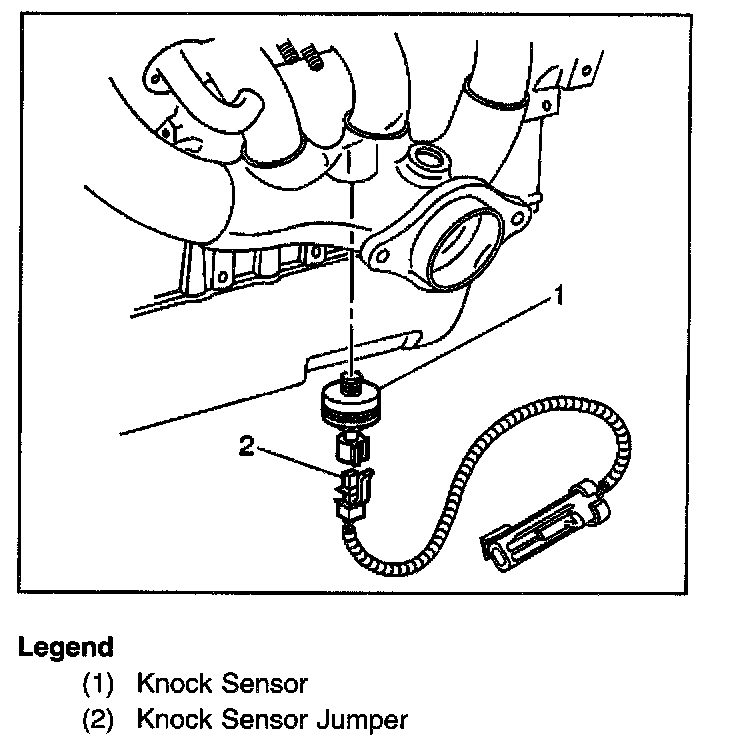 1

2

Legend

(1) Knock Sensor

(2) Knock Sensor Jumper