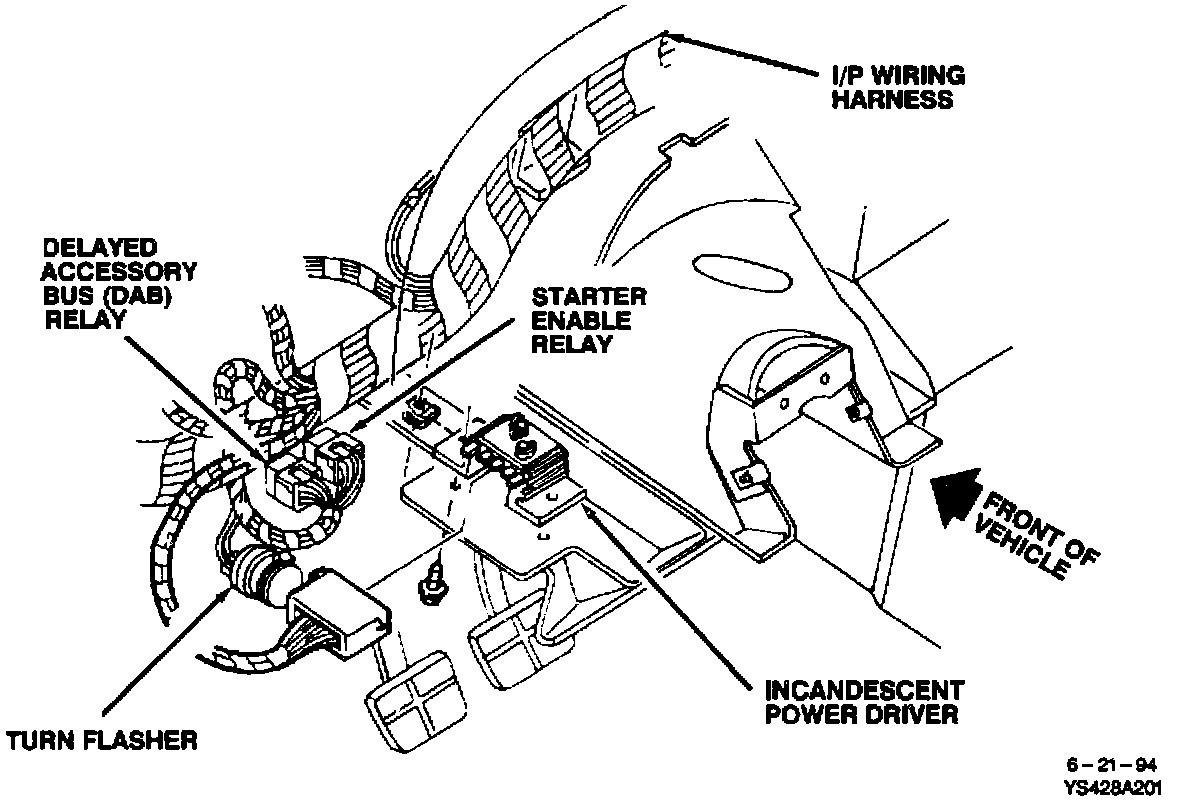 I/P WIRING HARNESS

DELAYED ACCESSORY BUS (DAB) RELAY

STARTER ENABLE RELAY

FRONT OF VEHICLE

INCANDESCENT POWER DRIVER

TURN FLASHER

6 – 21 – 94
YS428A201