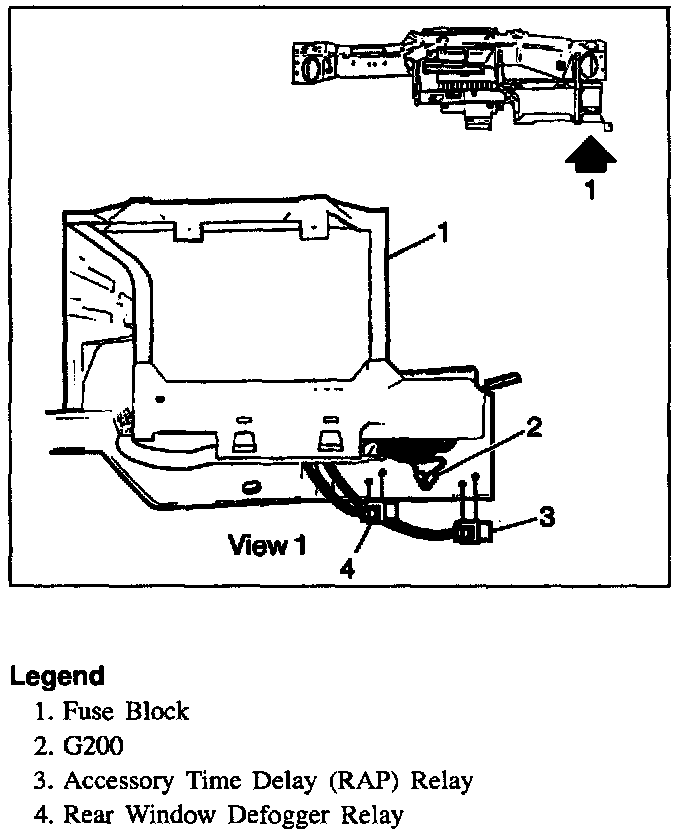 1

1

2

3

View 1

4

Legend

1. Fuse Block
2. G200
3. Accessory Time Delay (RAP) Relay
4. Rear Window Defogger Relay