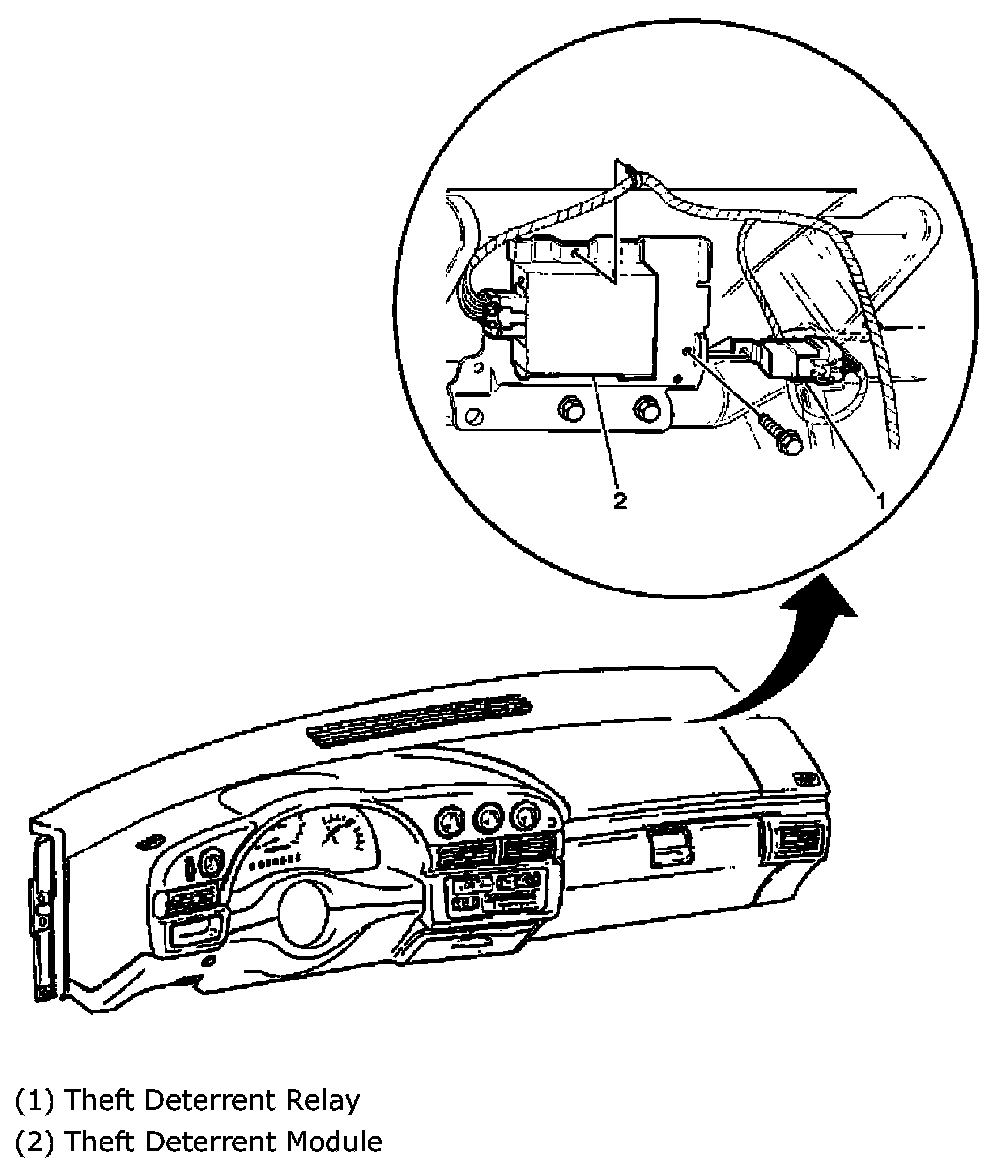 2

1

(1) Theft Deterrent Relay
(2) Theft Deterrent Module