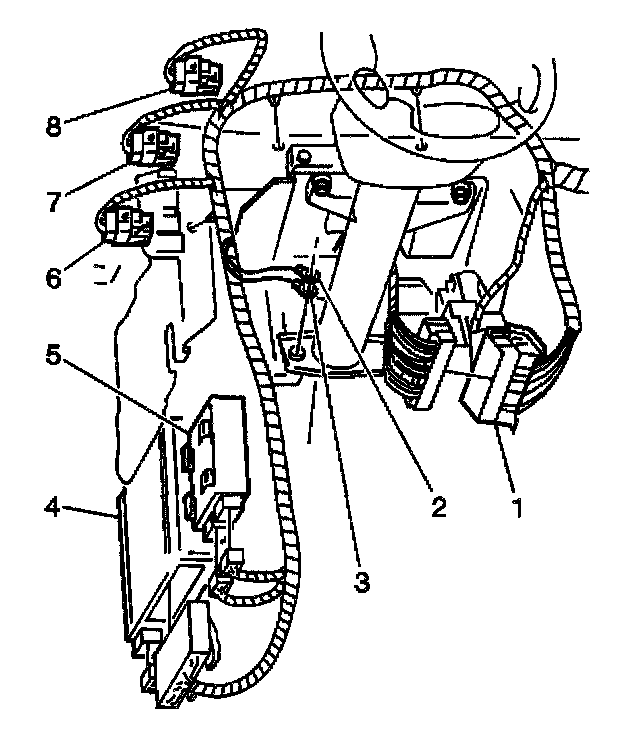 8
7
6
5
4
3
2
1