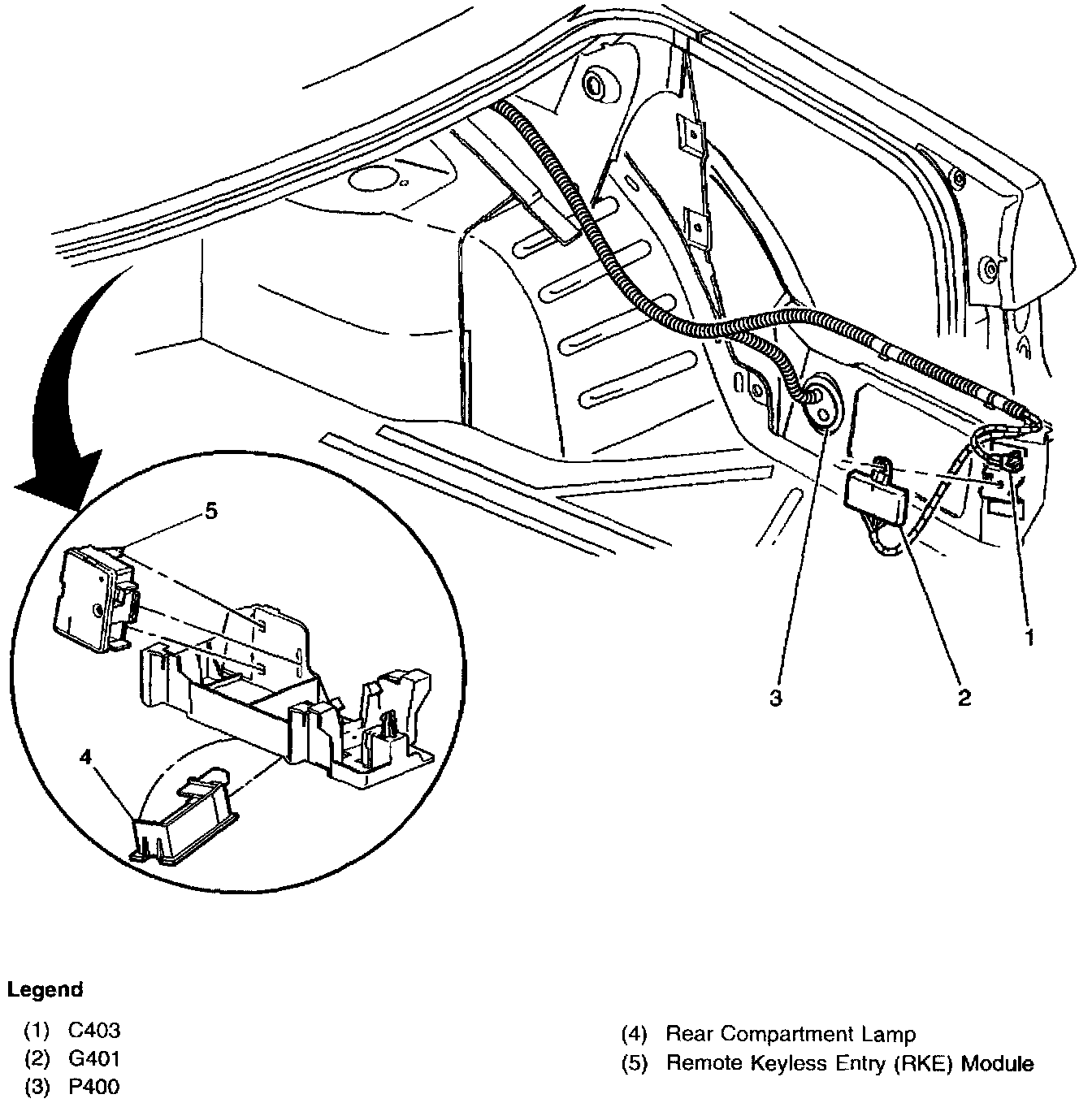 5

4

3

2

1

Legend

(1) C403
(2) G401
(3) P400

(4) Rear Compartment Lamp
(5) Remote Keyless Entry (RKE) Module