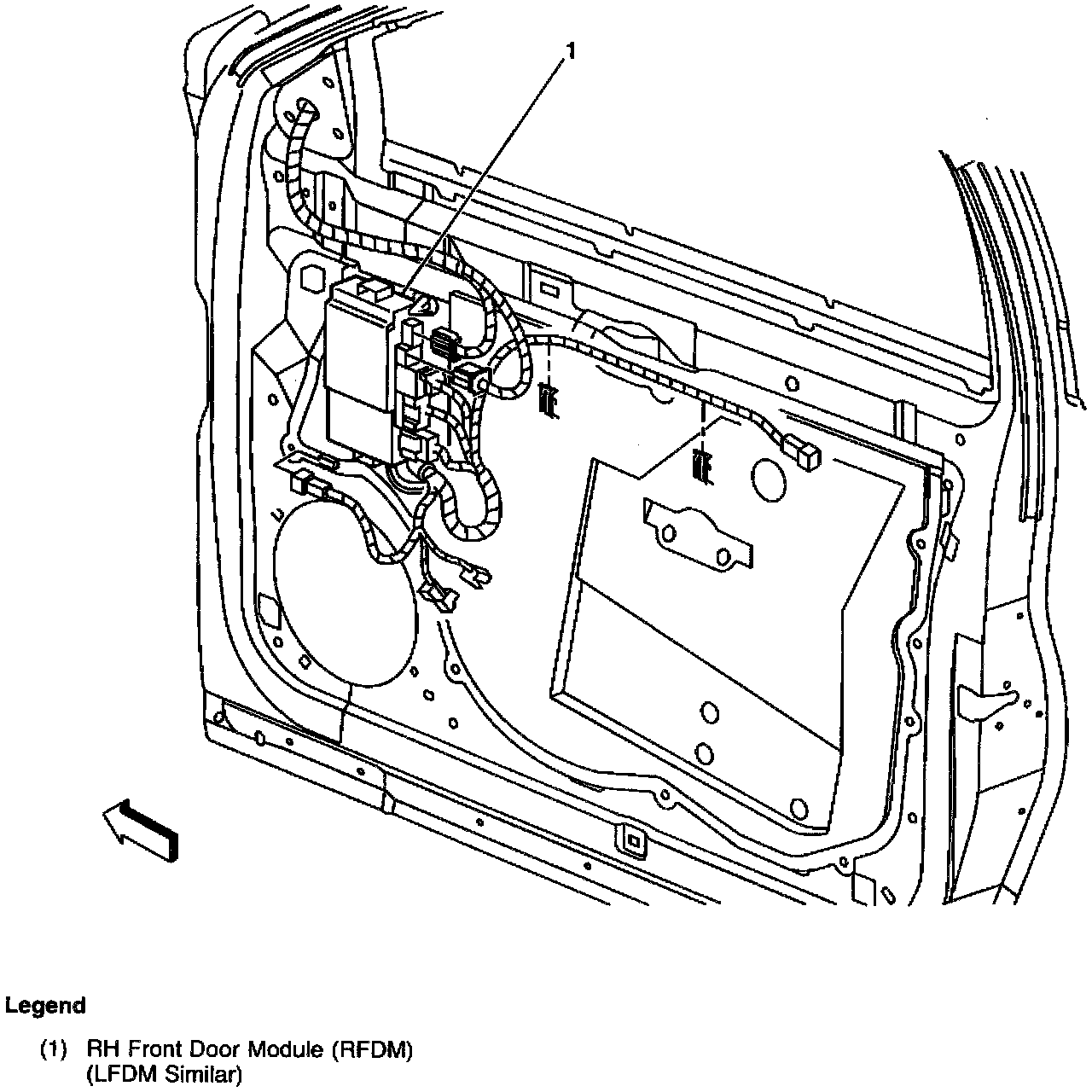 1

Legend

(1) RH Front Door Module (RFDM) (LFDM Similar)