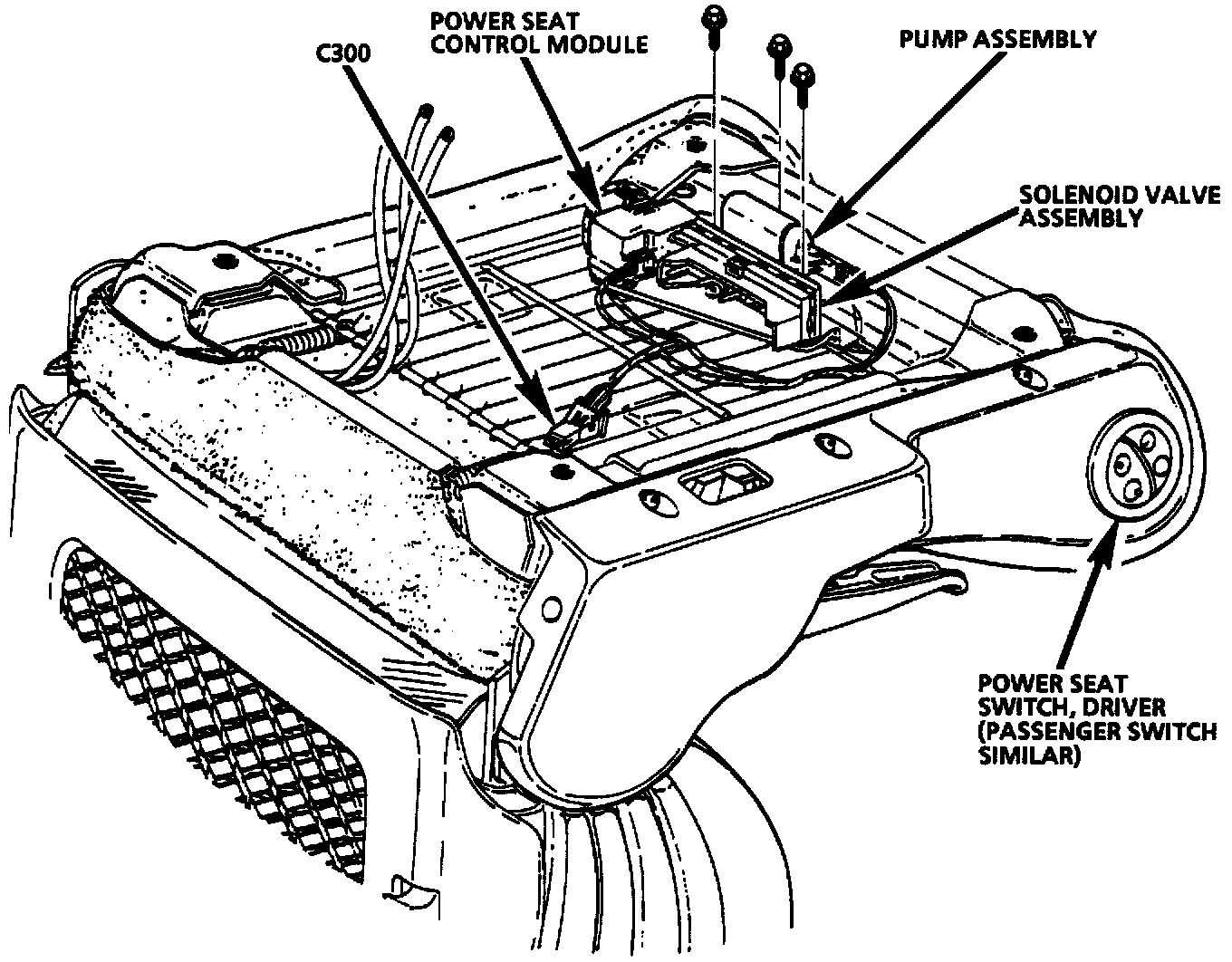 C300

POWER SEAT CONTROL MODULE

PUMP ASSEMBLY

SOLENOID VALVE ASSEMBLY

POWER SEAT SWITCH, DRIVER (PASSENGER SWITCH SIMILAR)